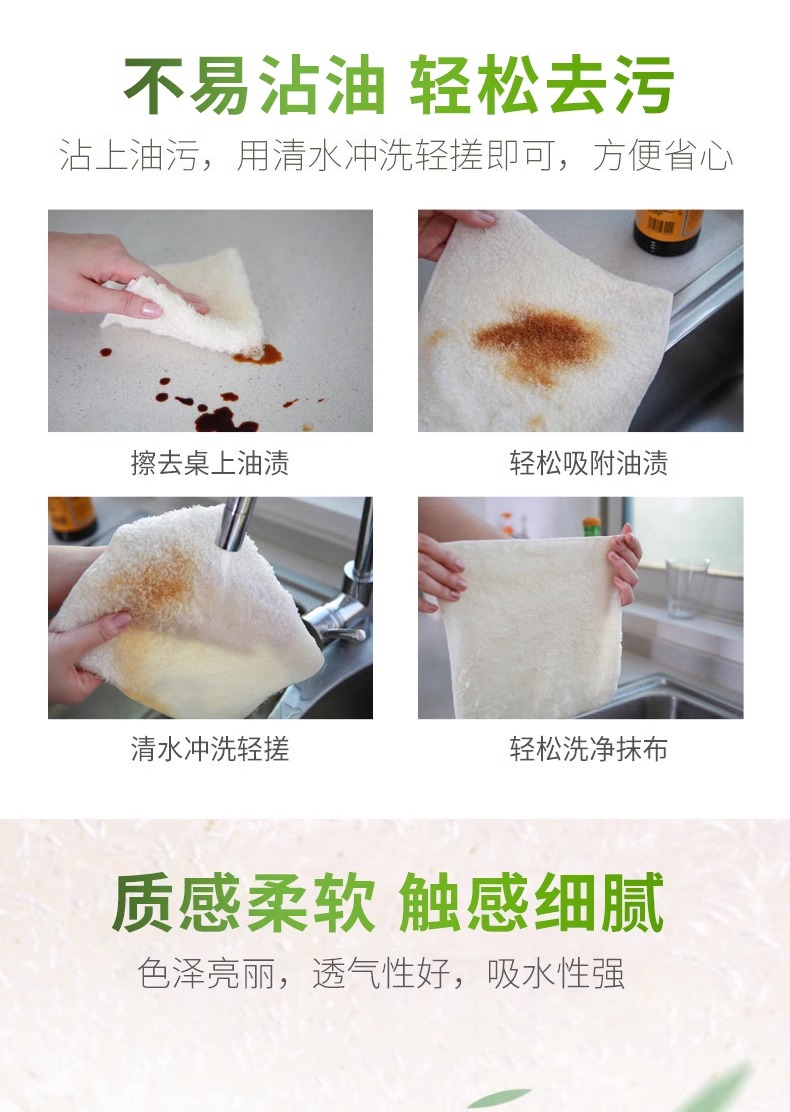 不易沾油 轻松去污

沾上油污，用清水冲洗轻搓即可，方便省心

擦去桌上油渍

轻松吸附油渍

清水冲洗轻搓

轻松洗净抹布

质感柔软 触感细腻

色泽亮丽，透气性好，吸水性强