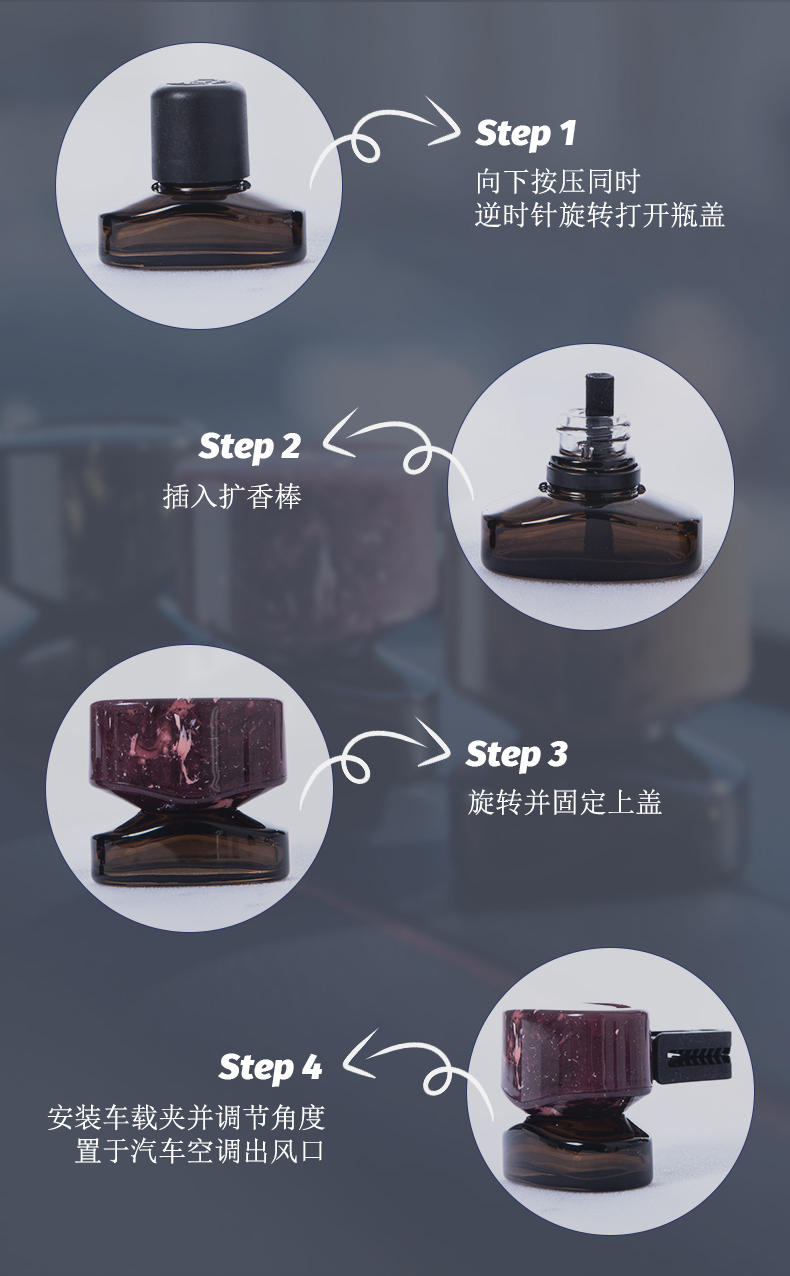 Step 1
向下按压同时
逆时针旋转打开瓶盖

Step 2
插入扩香棒

Step 3
旋转并固定上盖

Step 4
安装车载夹并调节角度
置于汽车空调出风口