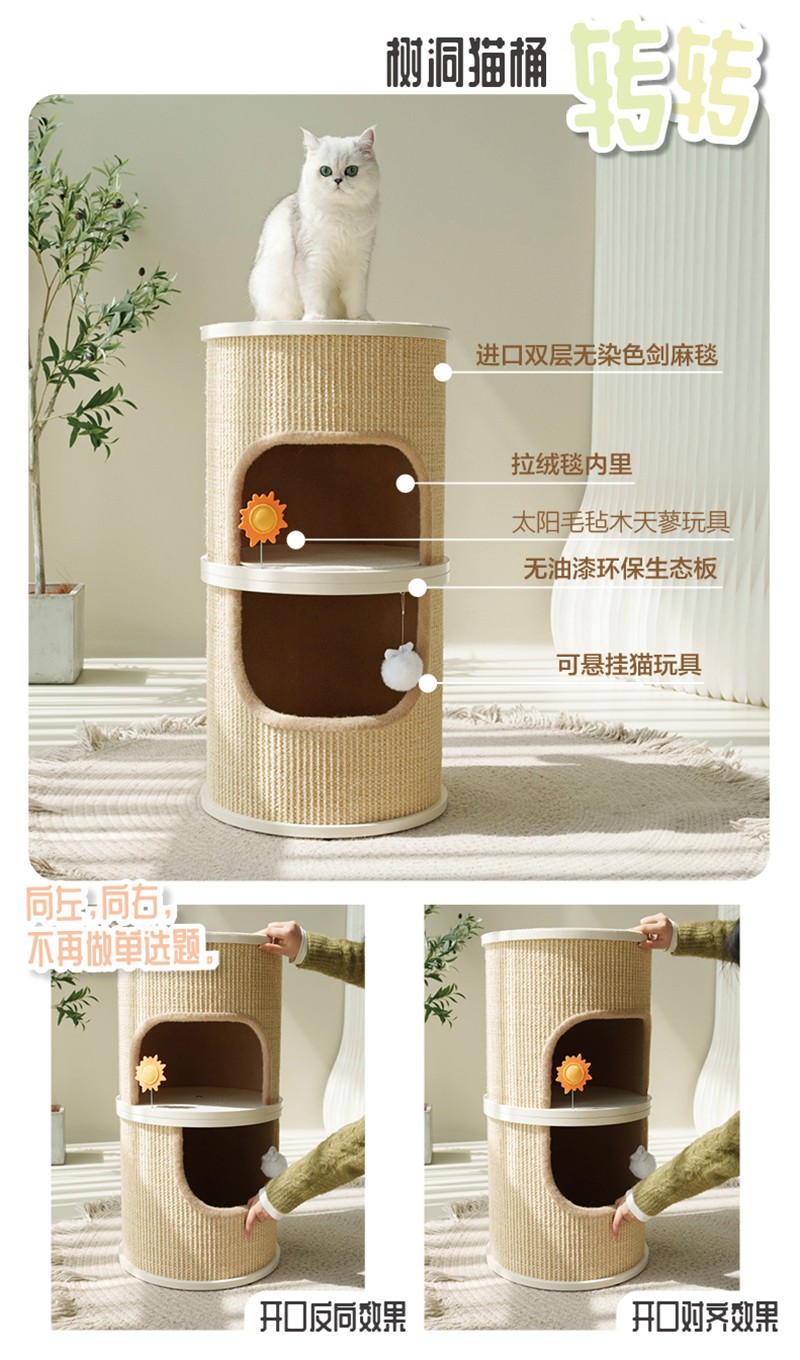 树洞猫桶 转转

进口双层无染色剑麻毯

拉绒毯内里

太阳毛毡木天蓼玩具

无油漆环保生态板

可悬挂猫玩具

向左，向右，
不再做单选题。

开口反向效果

开口对齐效果