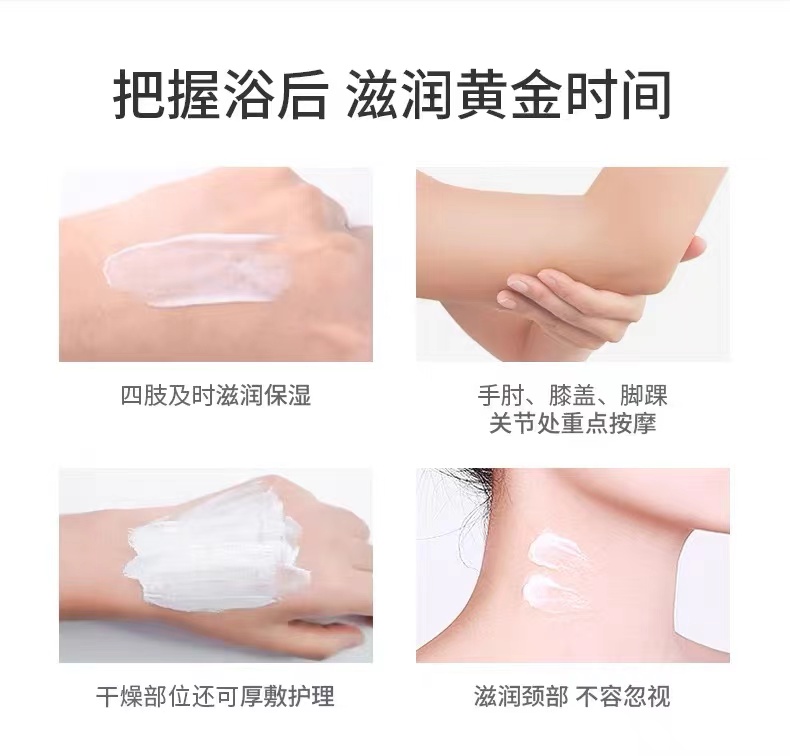 把握浴后 滋润黄金时间

四肢及时滋润保湿

手肘、膝盖、脚踝
关节处重点按摩

干燥部位还可厚敷护理

滋润颈部 不容忽视