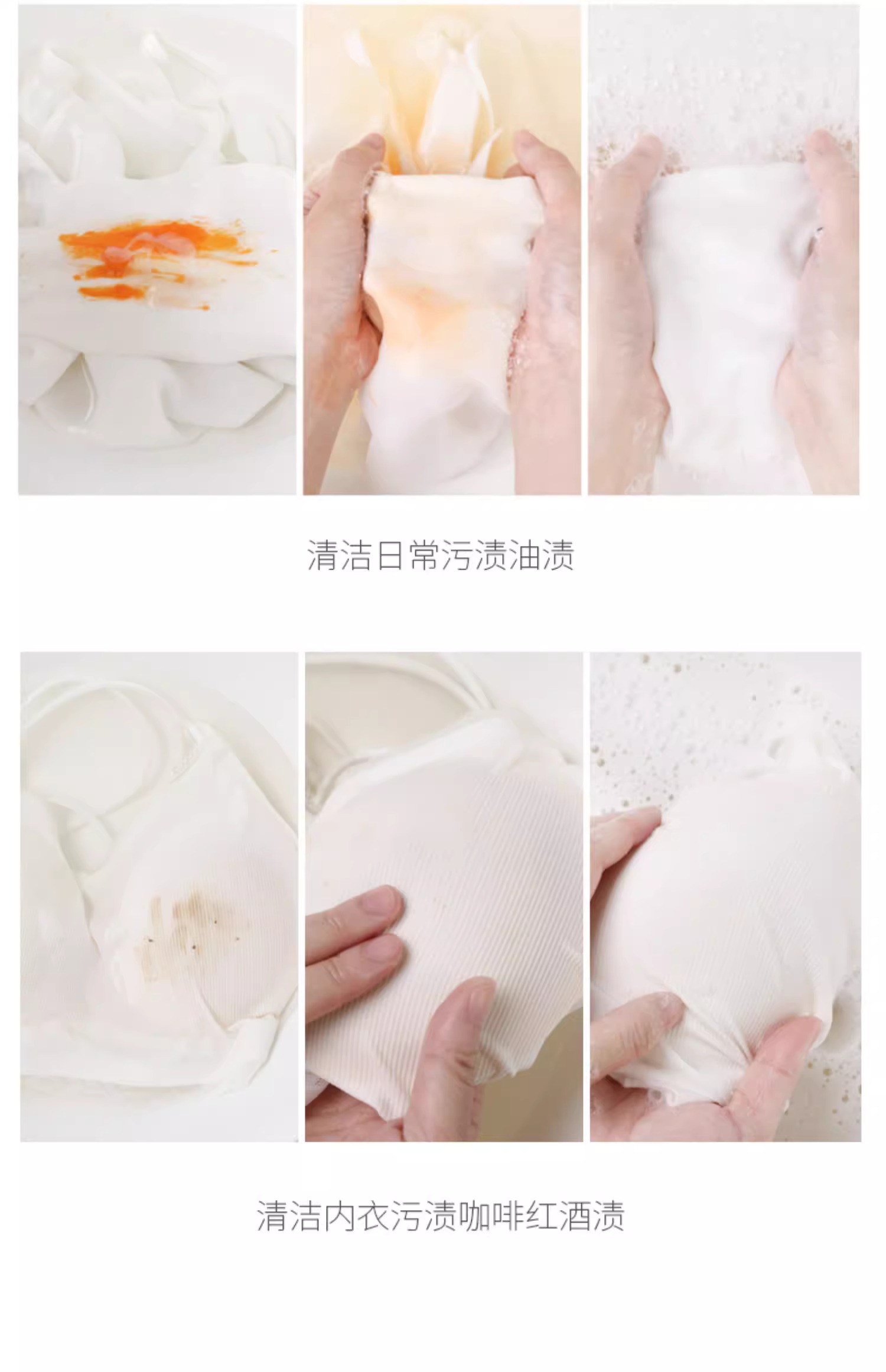 清洁日常污渍油渍

清洁内衣污渍咖啡红酒渍