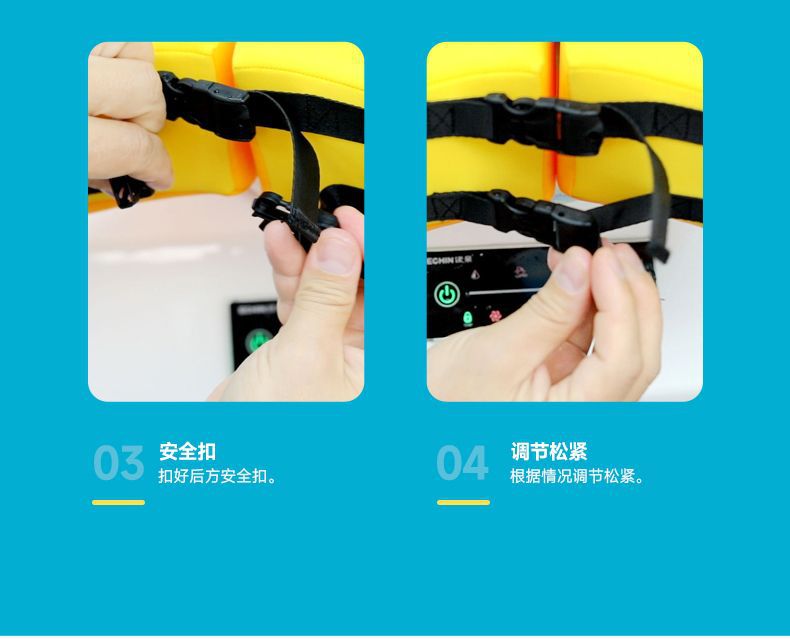 03 安全扣
扣好后方安全扣。

04 调节松紧
根据情况调节松紧。