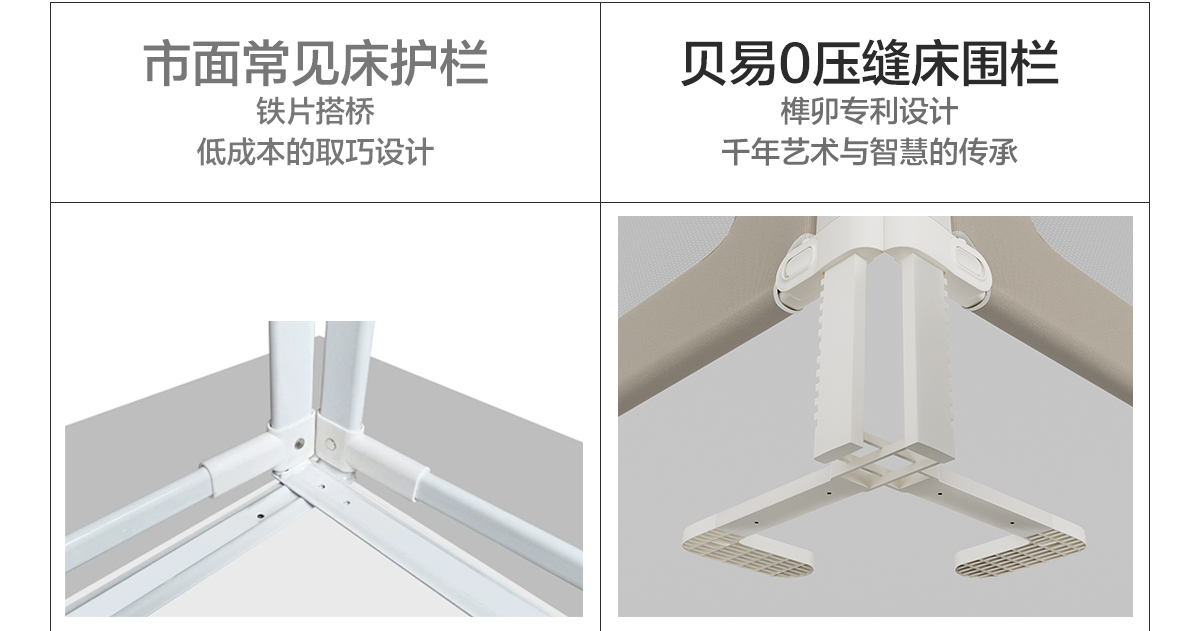 市面常见床护栏
铁片搭桥
低成本的取巧设计

贝易0压缝床围栏
榫卯专利设计
千年艺术与智慧的传承