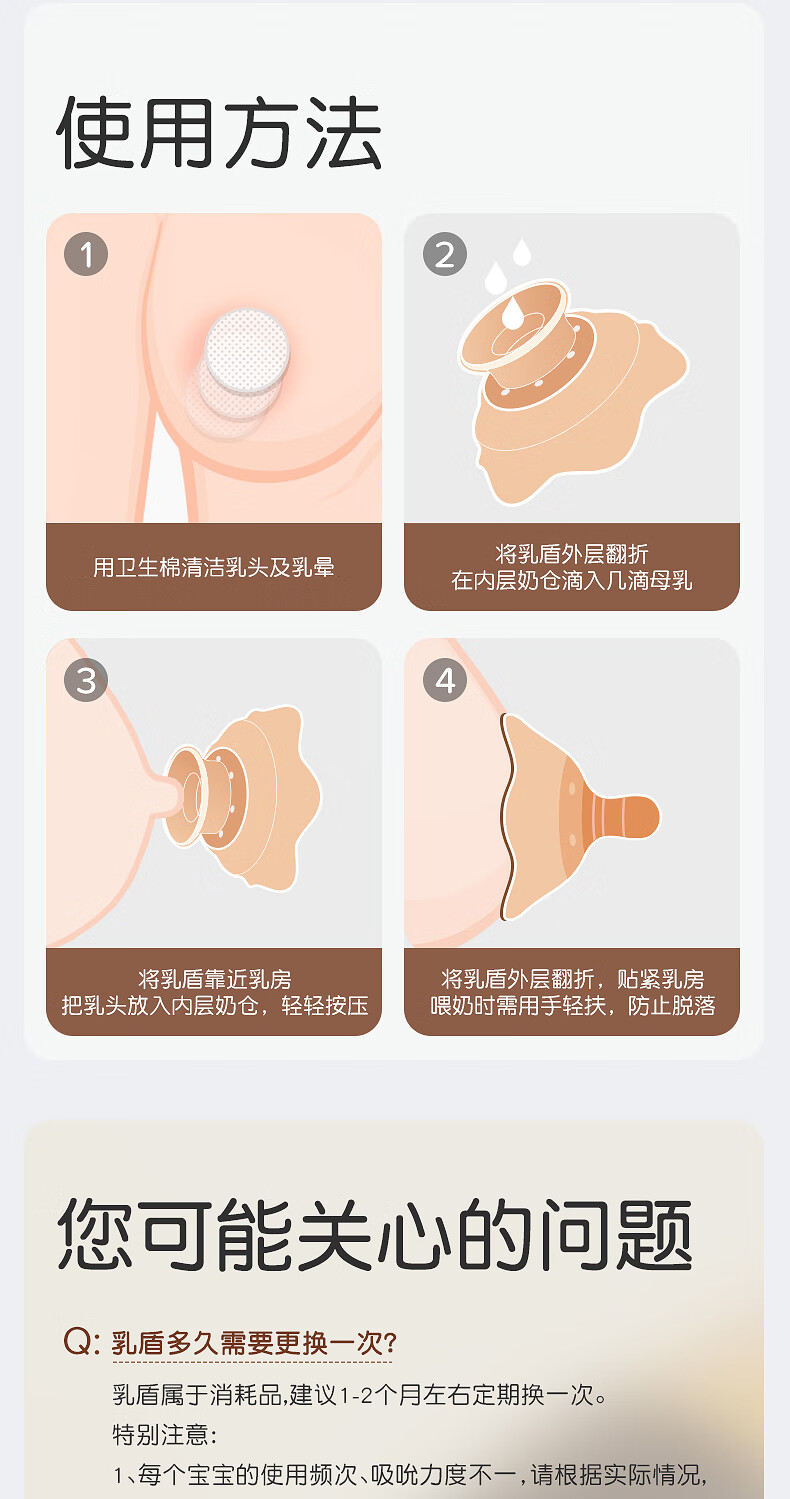 使用方法

1
用卫生棉清洁乳头及乳晕

2
将乳盾外层翻折
在内层奶仓滴入几滴母乳

3
将乳盾靠近乳房
把乳头放入内层奶仓，轻轻按压

4
将乳盾外层翻折，贴紧乳房
喂奶时需用手轻扶，防止脱落

您可能关心的问题

Q: 乳盾多久需要更换一次?

乳盾属于消耗品,建议1-2个月左右定期换一次。
特别注意:
1、每个宝宝的使用频次、吸吮力度不一，请根据实际情况,