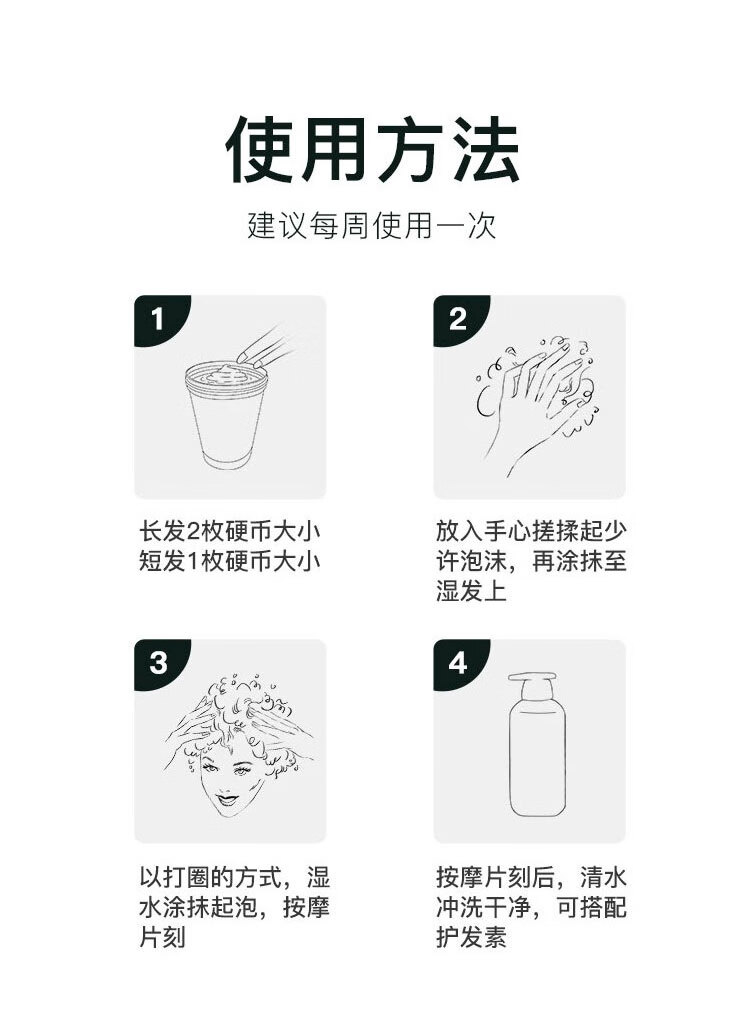 使用方法

建议每周使用一次

1

长发2枚硬币大小
短发1枚硬币大小

2

放入手心搓揉起少许泡沫，再涂抹至湿发上

3

以打圈的方式，湿水涂抹起泡，按摩片刻

4

按摩片刻后，清水冲洗干净，可搭配护发素