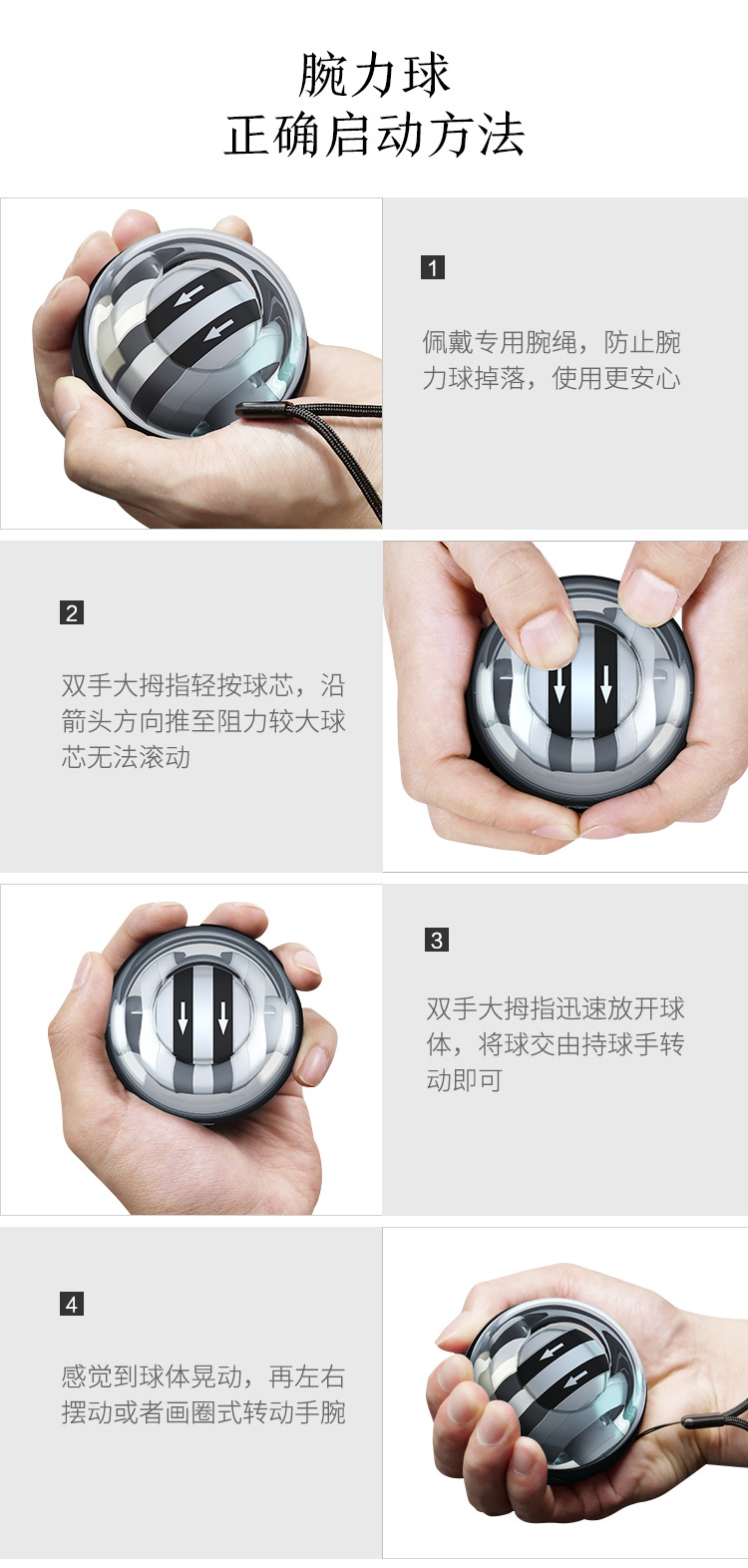 腕力球
正确启动方法

1

佩戴专用腕绳，防止腕力球掉落，使用更安心

2

双手大拇指轻按球芯，沿箭头方向推至阻力较大球芯无法滚动

3

双手大拇指迅速放开球体，将球交由持球手转动即可

4

感觉到球体晃动，再左右摆动或者画圈式转动手腕