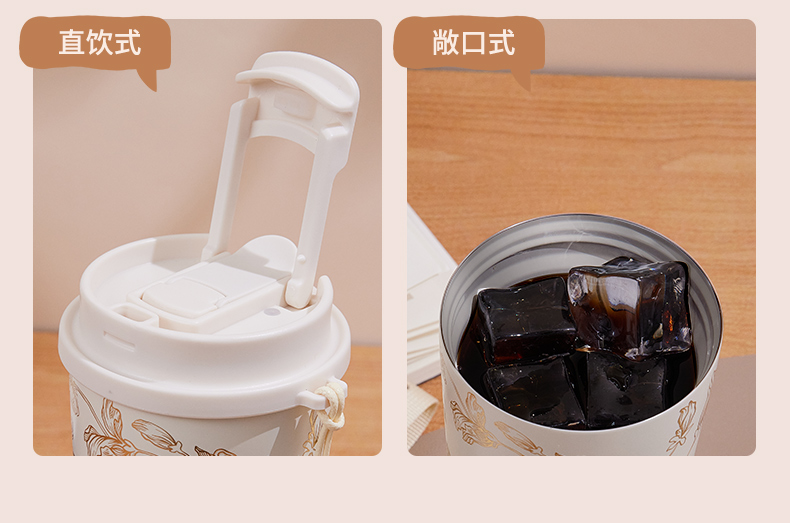 直饮式

敞口式