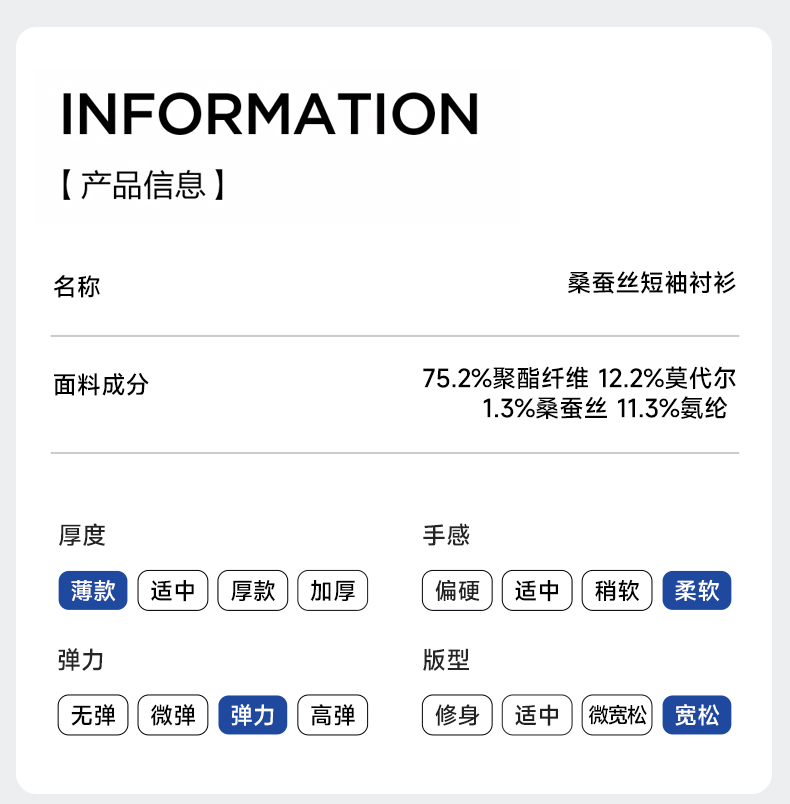 INFORMATION
【产品信息】

名称 桑蚕丝短袖衬衫

面料成分 75.2%聚酯纤维 12.2%莫代尔 1.3%桑蚕丝 11.3%氨纶

厚度
薄款 适中 厚款 加厚

弹力
无弹 微弹 弹力 高弹

手感
偏硬 适中 稍软 柔软

版型
修身 适中 微宽松 宽松