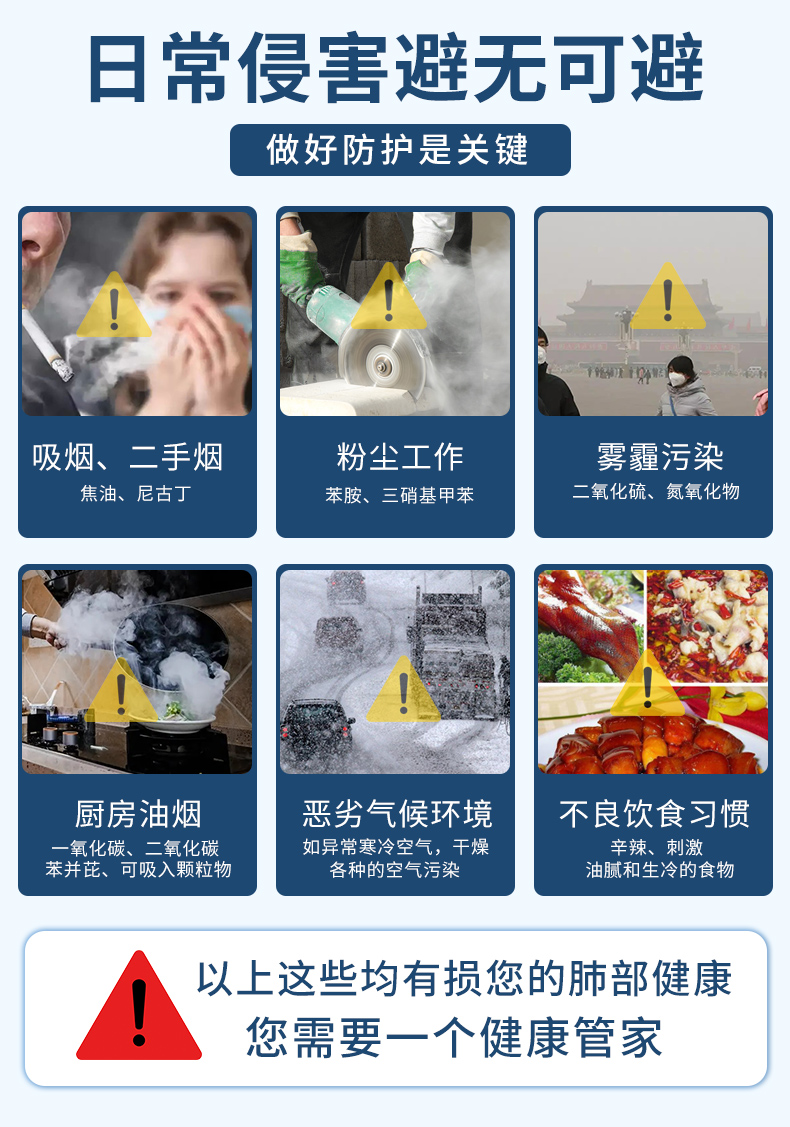 日常侵害避无可避

做好防护是关键

吸烟、二手烟
焦油、尼古丁

粉尘工作
苯胺、三硝基甲苯

雾霾污染
二氧化硫、氮氧化物

厨房油烟
一氧化碳、二氧化碳
苯并芘、可吸入颗粒物

恶劣气候环境
如异常寒冷空气，干燥
各种的空气污染

不良饮食习惯
辛辣、刺激
油腻和生冷的食物

以上这些均有损您的肺部健康
您需要一个健康管家