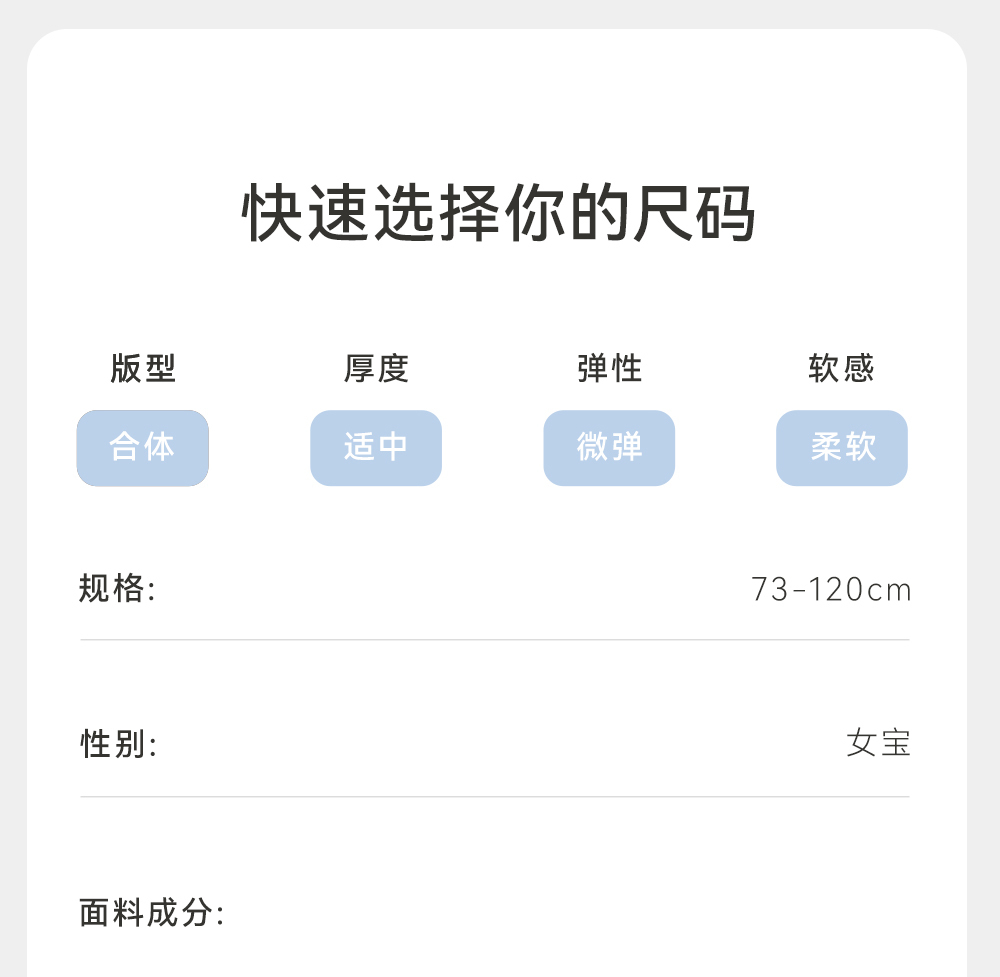 快速选择你的尺码

版型
合体

厚度
适中

弹性
微弹

软感
柔软

规格: 73-120cm

性别: 女宝

面料成分: