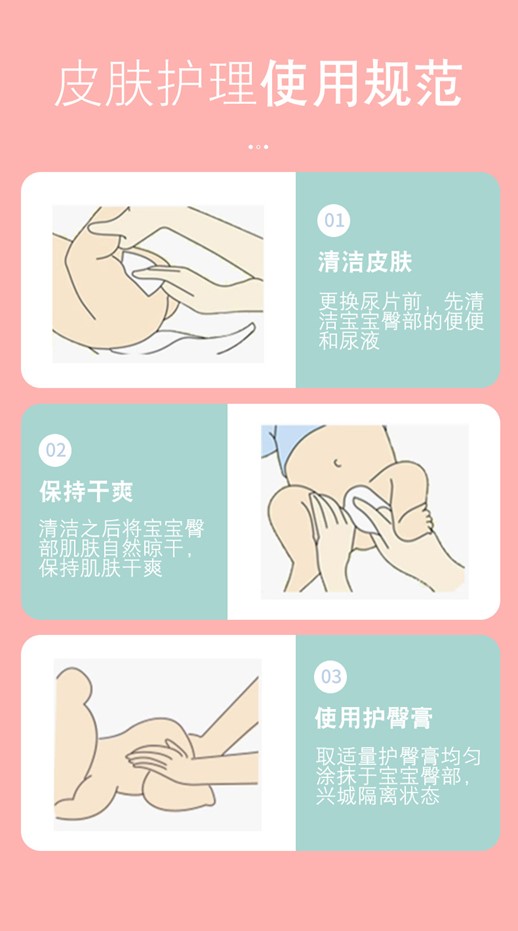 皮肤护理使用规范

01

清洁皮肤

更换尿片前，先清洁宝宝臀部的便便和尿液

02

保持干爽

清洁之后将宝宝臀部肌肤自然晾干，保持肌肤干爽

03

使用护臀膏

取适量护臀膏均匀涂抹于宝宝臀部，兴城隔离状态