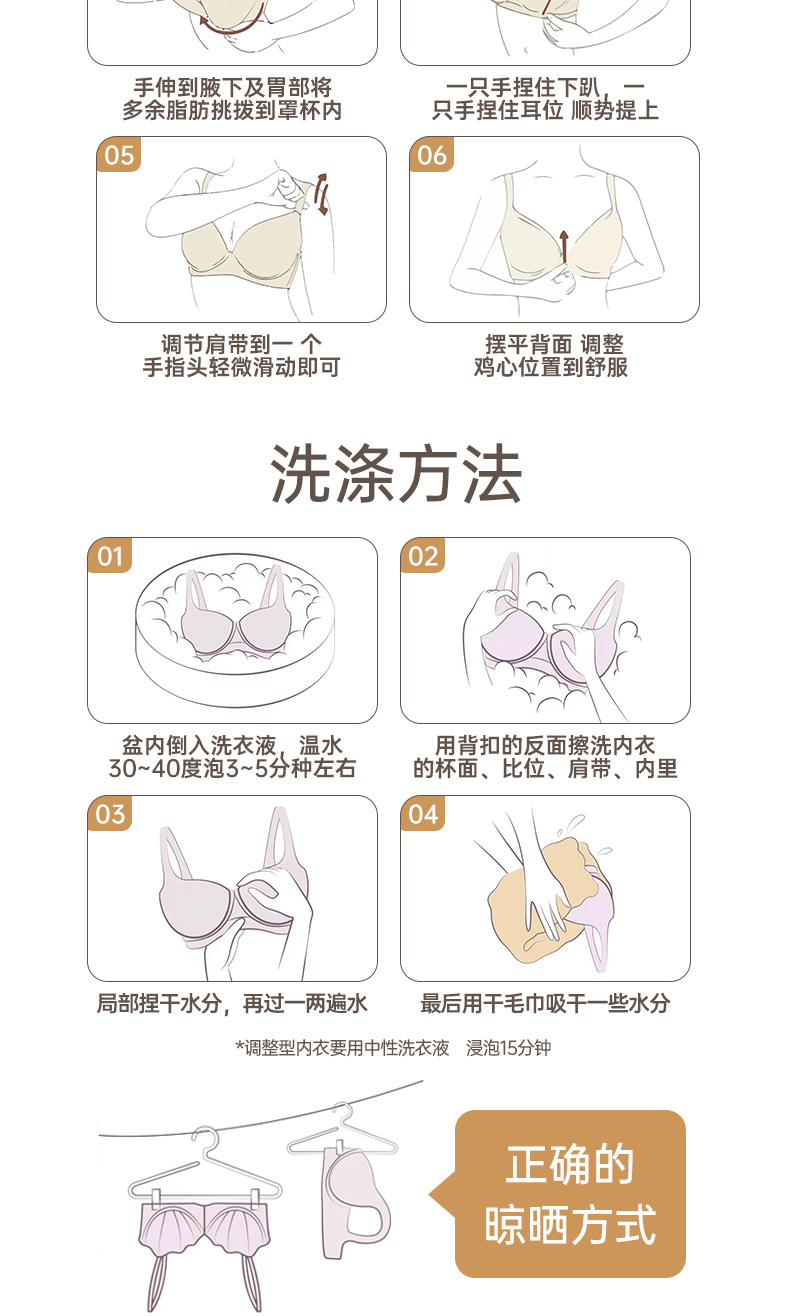 手伸到腋下及胃部将多余脂肪挑拨到罩杯内

一只手捏住下趴，一只手捏住耳位 顺势提上

05

调节肩带到一 个手指头轻微滑动即可

06

摆平背面 调整鸡心位置到舒服

洗涤方法

01

盆内倒入洗衣液，温水30~40度泡3~5分种左右

02

用背扣的反面擦洗内衣的杯面、比位、肩带、内里

03

局部捏干水分，再过一两遍水

04

最后用干毛巾吸干一些水分

*调整型内衣要用中性洗衣液 浸泡15分钟

正确的晾晒方式