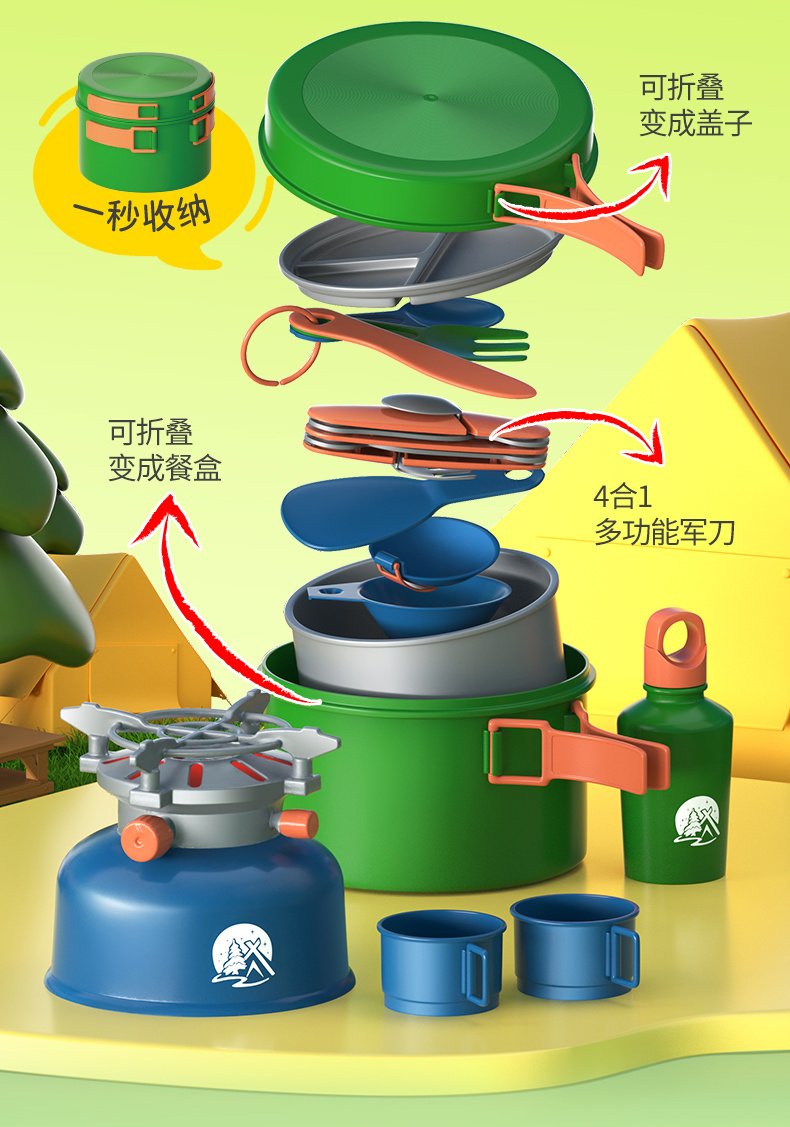 一秒收纳

可折叠
变成盖子

可折叠
变成餐盒

4合1
多功能军刀