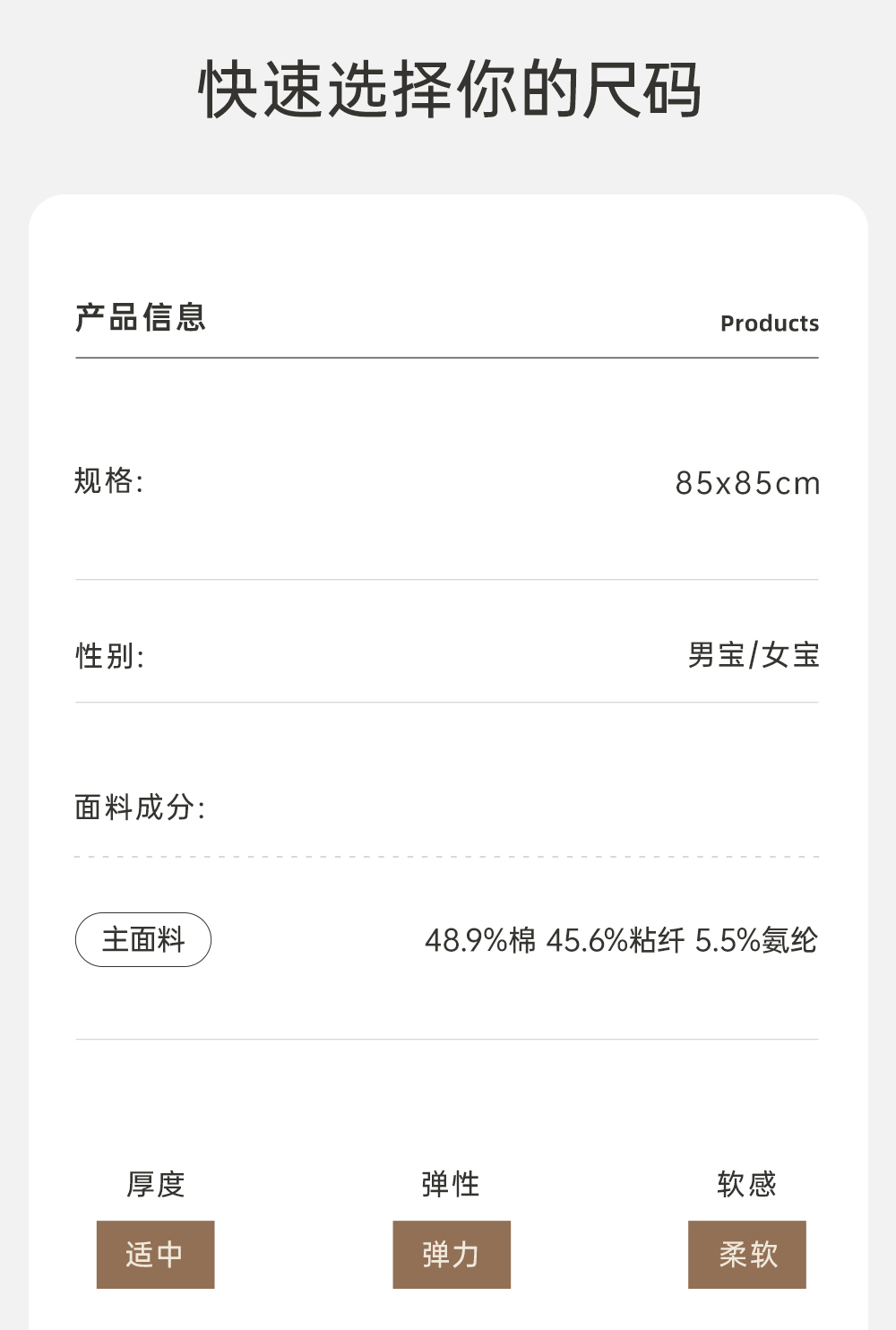 快速选择你的尺码

产品信息 Products

规格: 85x85cm

性别: 男宝/女宝

面料成分:

主面料 48.9%棉 45.6%粘纤 5.5%氨纶

厚度
适中

弹性
弹力

软感
柔软