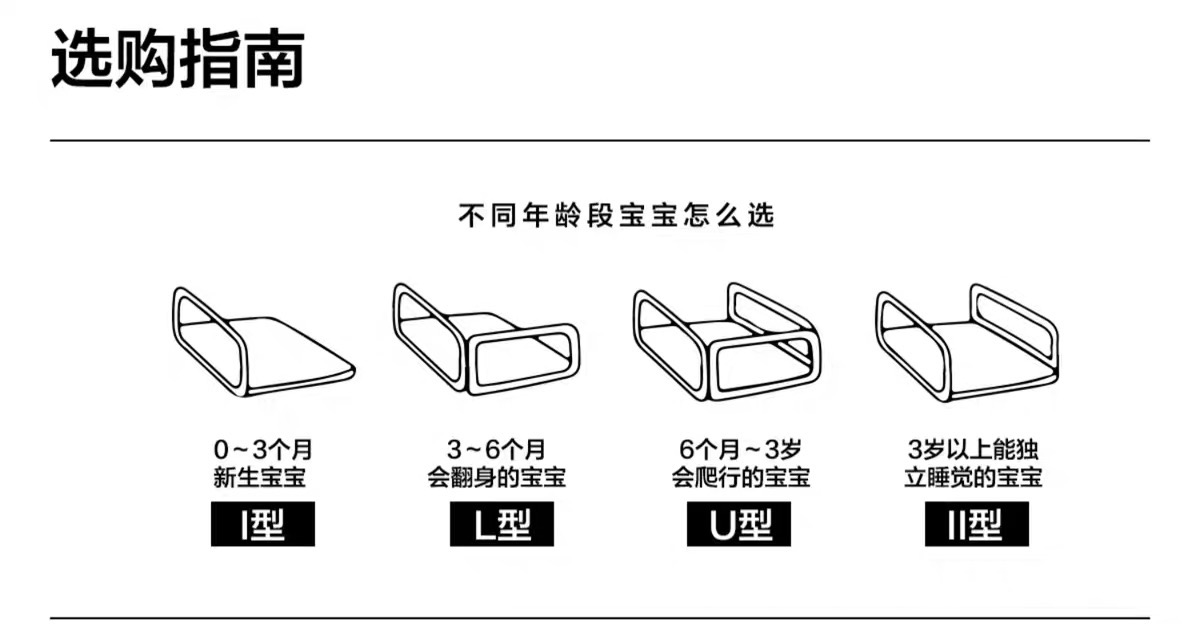 选购指南

不同年龄段宝宝怎么选

0～3个月
新生宝宝
I型

3～6个月
会翻身的宝宝
L型

6个月～3岁
会爬行的宝宝
U型

3岁以上能独立睡觉的宝宝
II型