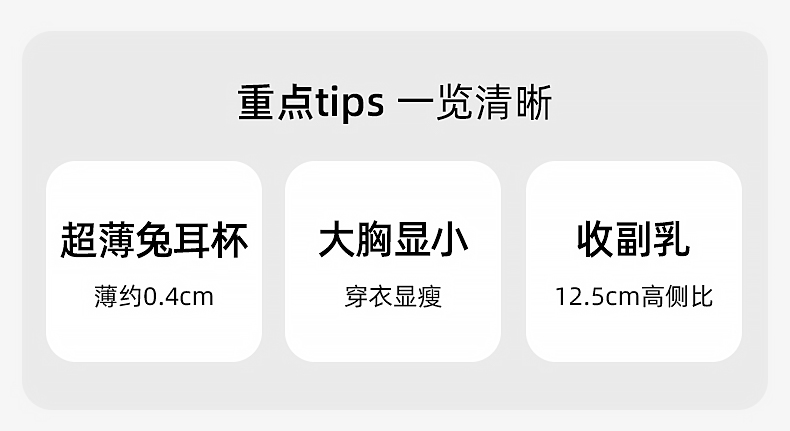 重点tips 一览清晰

超薄兔耳杯
薄约0.4cm

大胸显小
穿衣显瘦

收副乳
12.5cm高侧比