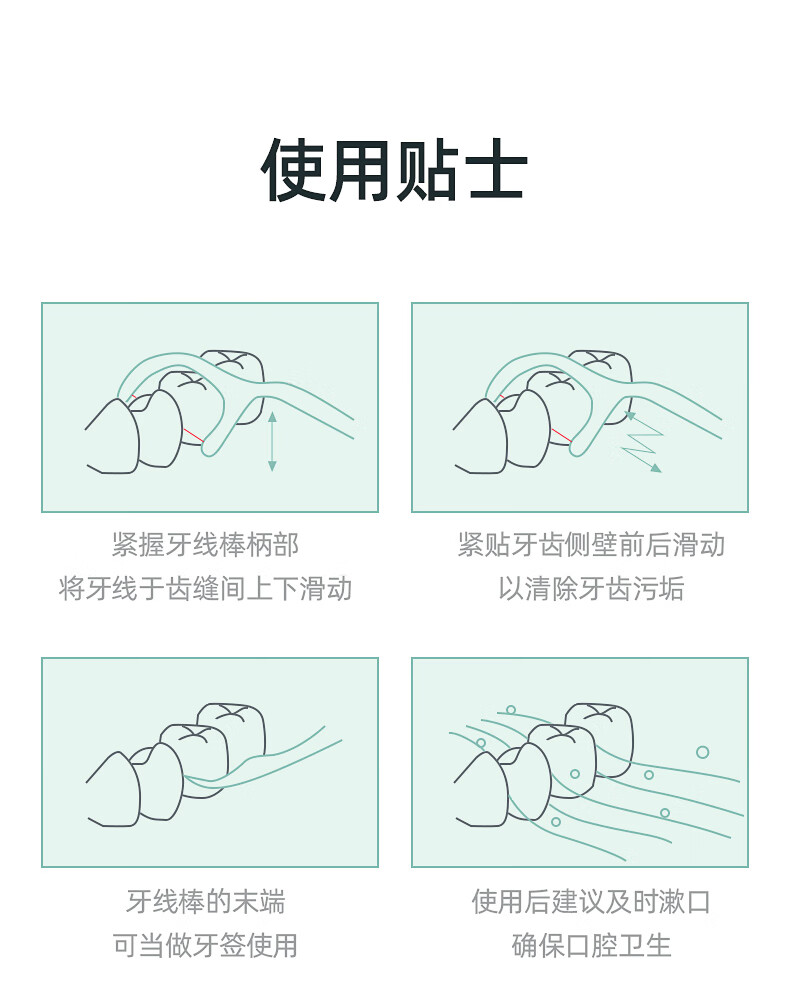 使用贴士

紧握牙线棒柄部
将牙线于齿缝间上下滑动

紧贴牙齿侧壁前后滑动
以清除牙齿污垢

牙线棒的末端
可当做牙签使用

使用后建议及时漱口
确保口腔卫生