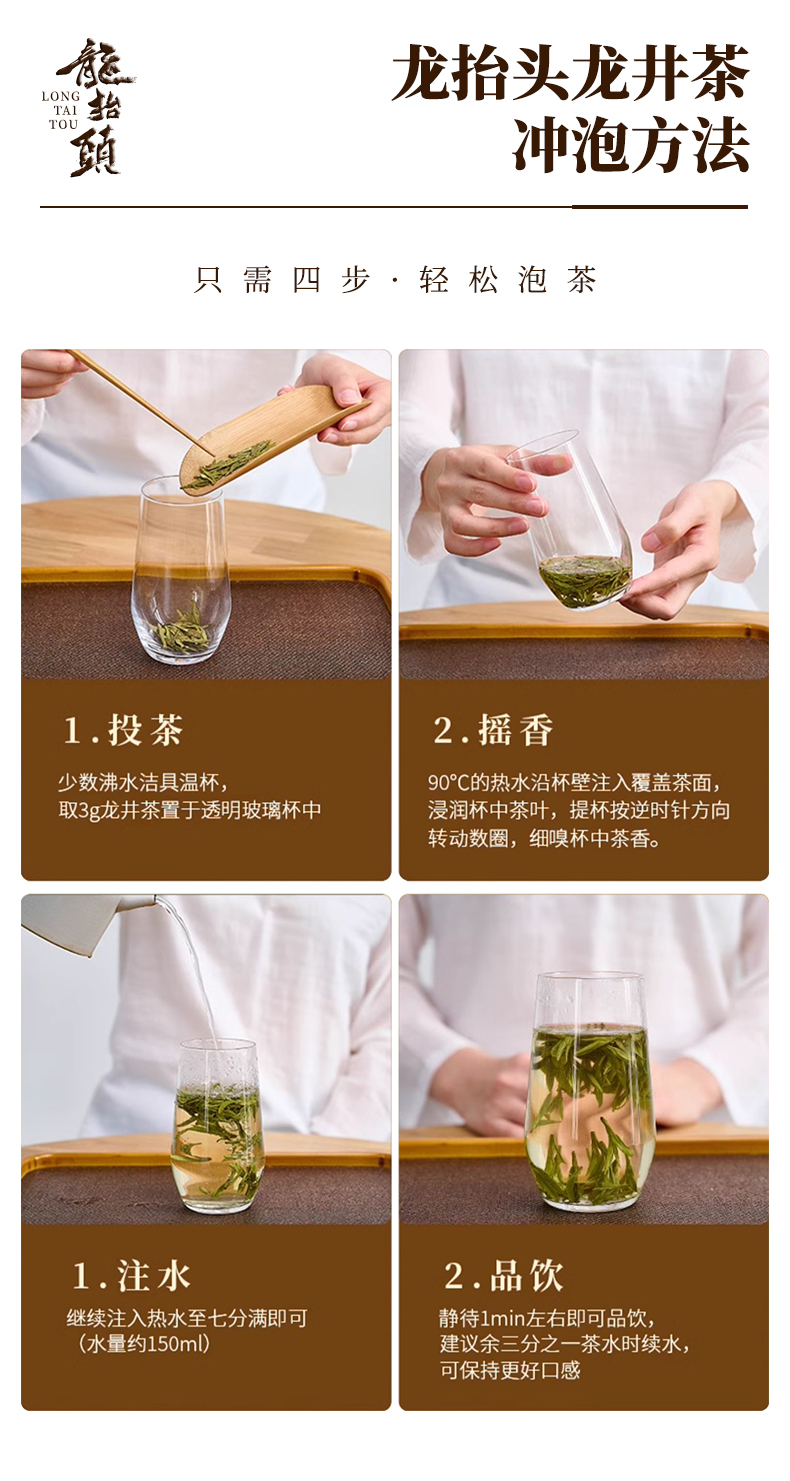 龍抬頭
LONG TAI TOU

龙抬头龙井茶
冲泡方法

只需四步 · 轻松泡茶

1.投茶
少数沸水洁具温杯，
取3g龙井茶置于透明玻璃杯中

2.摇香
90°C的热水沿杯壁注入覆盖茶面，
浸润杯中茶叶，提杯按逆时针方向
转动数圈，细嗅杯中茶香。

1.注水
继续注入热水至七分满即可
（水量约150ml）

2.品饮
静待1min左右即可品饮，
建议余三分之一茶水时续水，
可保持更好口感