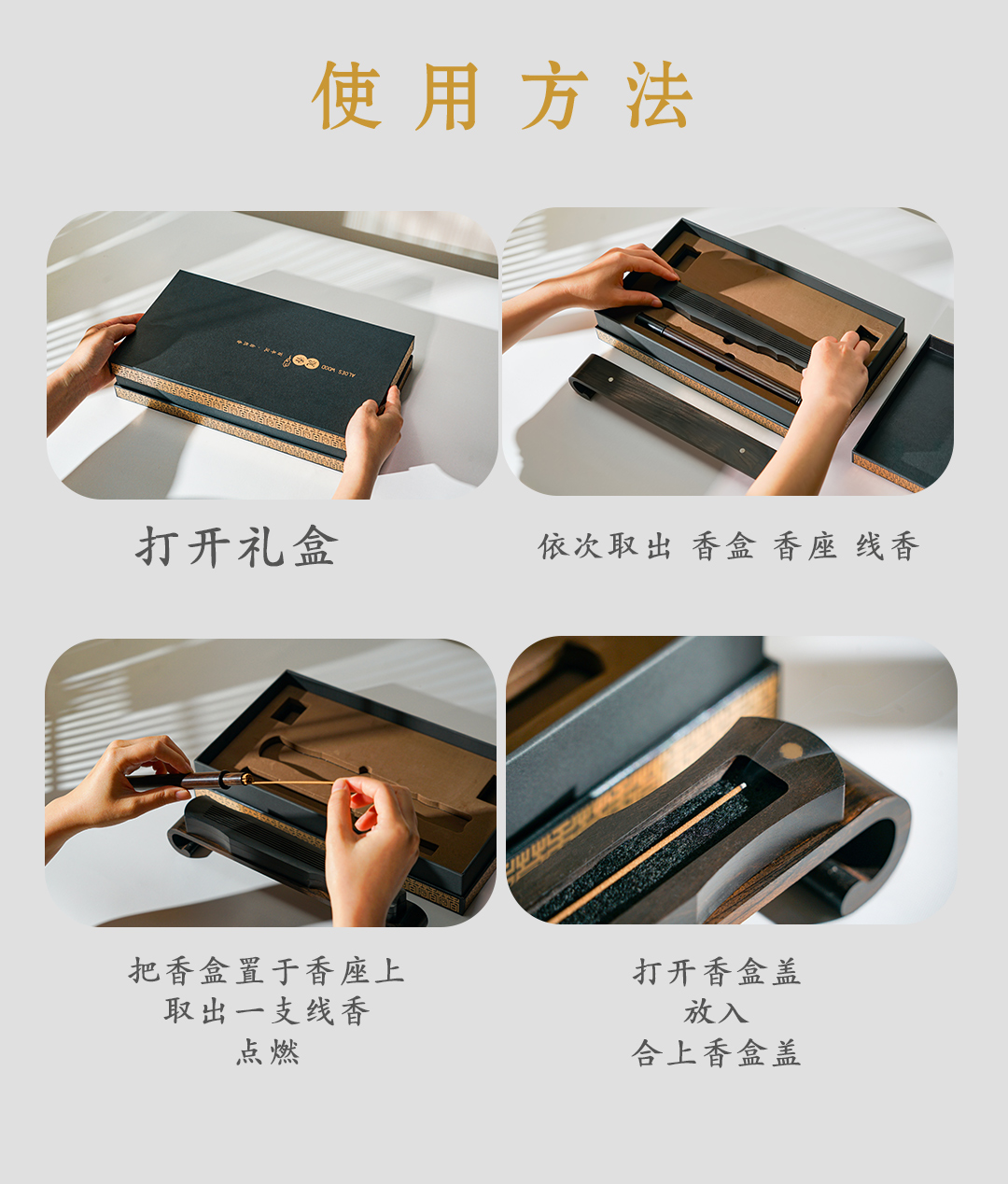 使用方法

ALOES WOOD

打开礼盒

依次取出 香盒 香座 线香

把香盒置于香座上
取出一支线香
点燃

打开香盒盖
放入
合上香盒盖