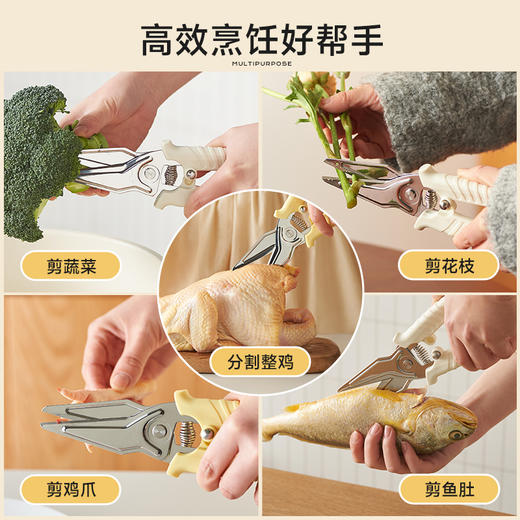 高效烹饪好帮手

MULTIPURPOSE

剪蔬菜

剪花枝

分割整鸡

剪鸡爪

剪鱼肚