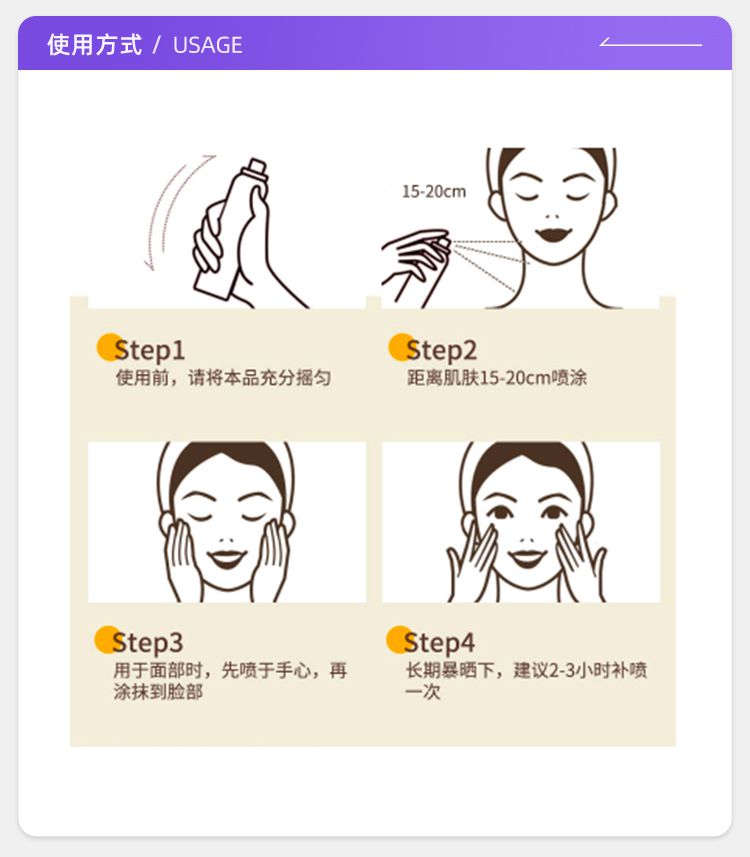 使用方式 / USAGE

15-20cm

Step1
使用前，请将本品充分摇匀

Step2
距离肌肤15-20cm喷涂

Step3
用于面部时，先喷于手心，再涂抹到脸部

Step4
长期暴晒下，建议2-3小时补喷一次