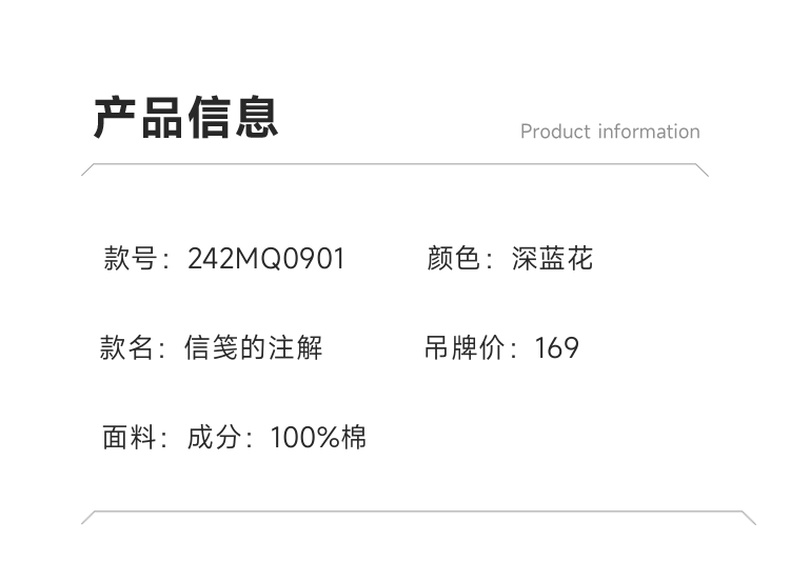 产品信息

Product information

款号：242MQ0901 颜色：深蓝花

款名：信笺的注解 吊牌价：169

面料：成分：100%棉