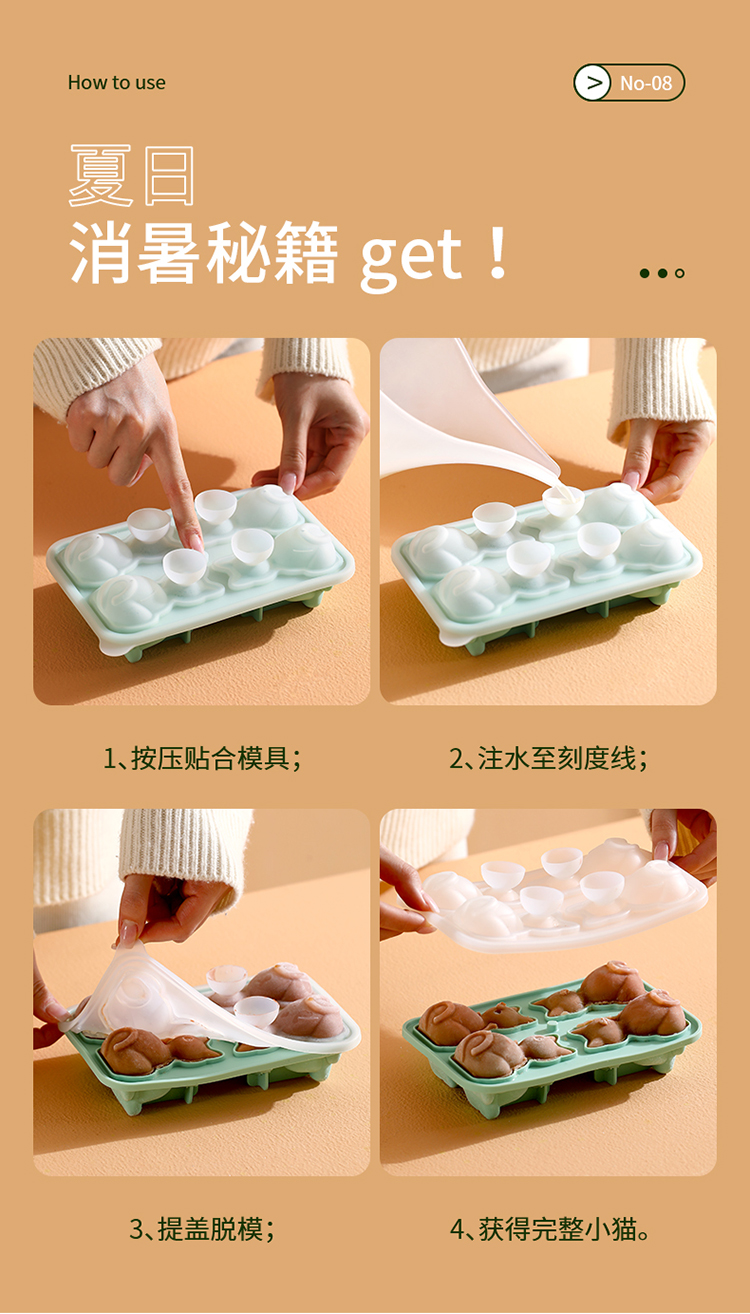 How to use

> No-08

夏日
消暑秘籍 get！

1、按压贴合模具；

2、注水至刻度线；

3、提盖脱模；

4、获得完整小猫。