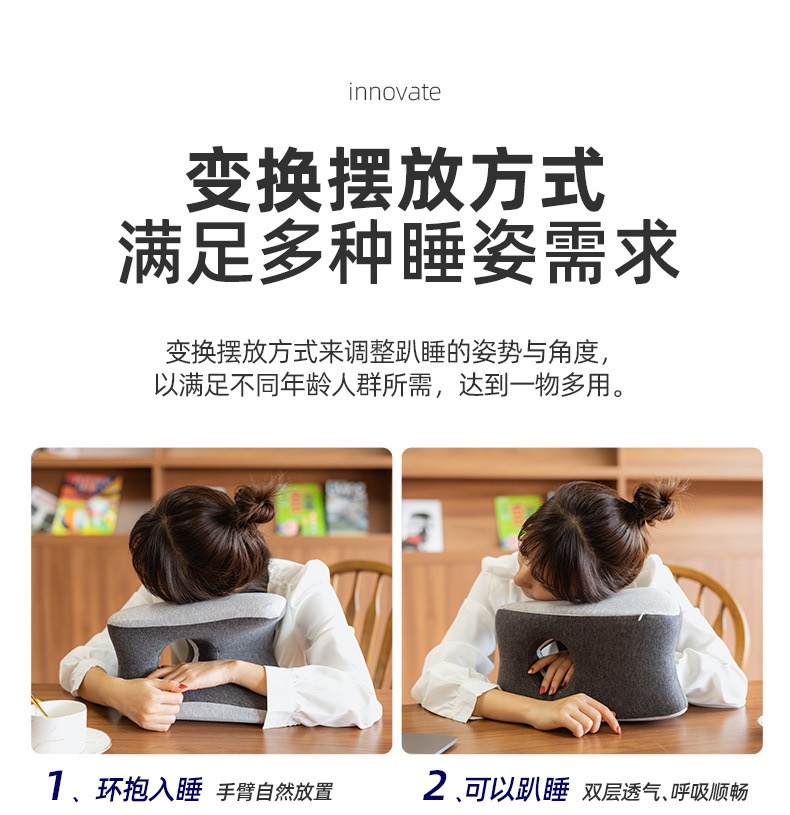 innovate

变换摆放方式
满足多种睡姿需求

变换摆放方式来调整趴睡的姿势与角度，
以满足不同年龄人群所需，达到一物多用。

1、环抱入睡 手臂自然放置

2、可以趴睡 双层透气、呼吸顺畅