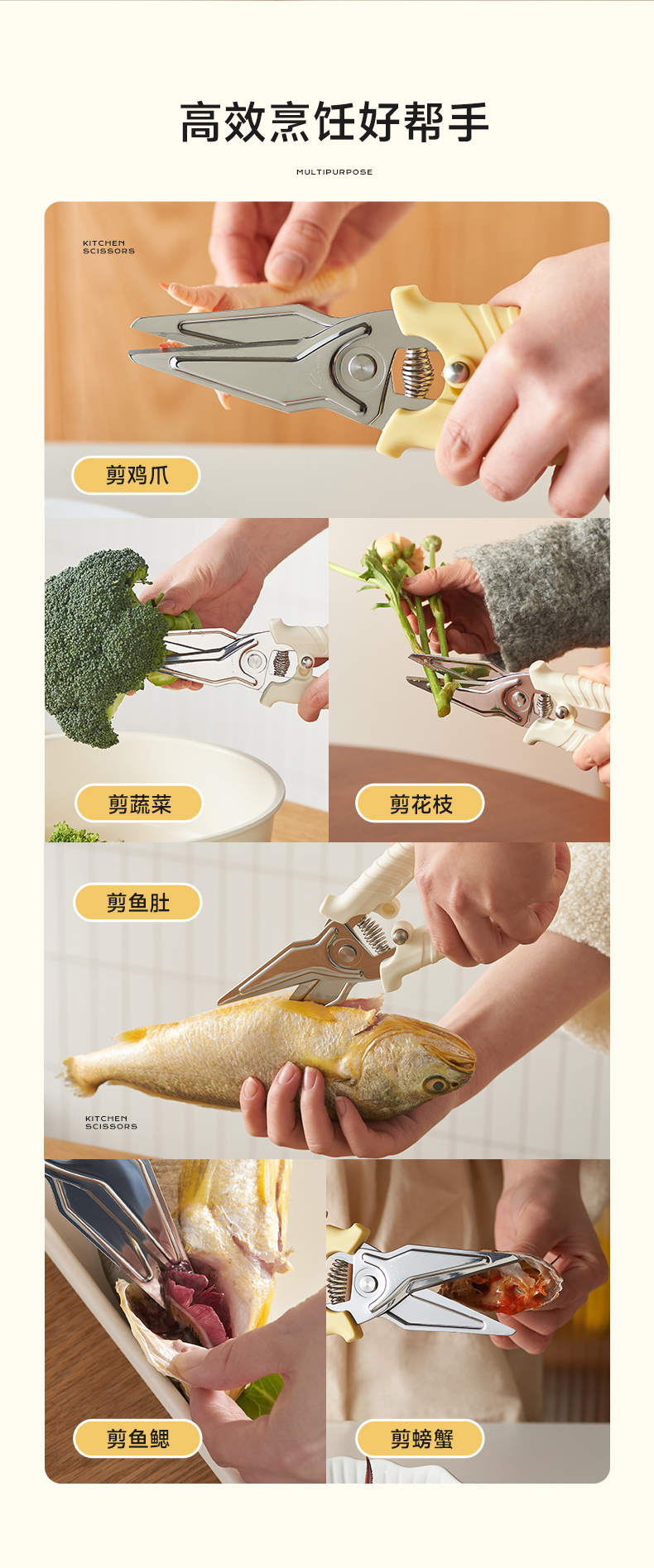 高效烹饪好帮手

MULTIPURPOSE

KITCHEN SCISSORS

剪鸡爪

剪蔬菜

剪花枝

剪鱼肚

KITCHEN SCISSORS

剪鱼鳃

剪螃蟹