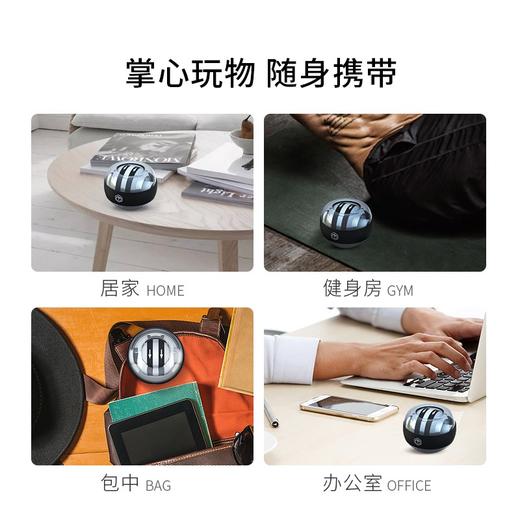 掌心玩物 随身携带

居家 HOME

健身房 GYM

包中 BAG

办公室 OFFICE