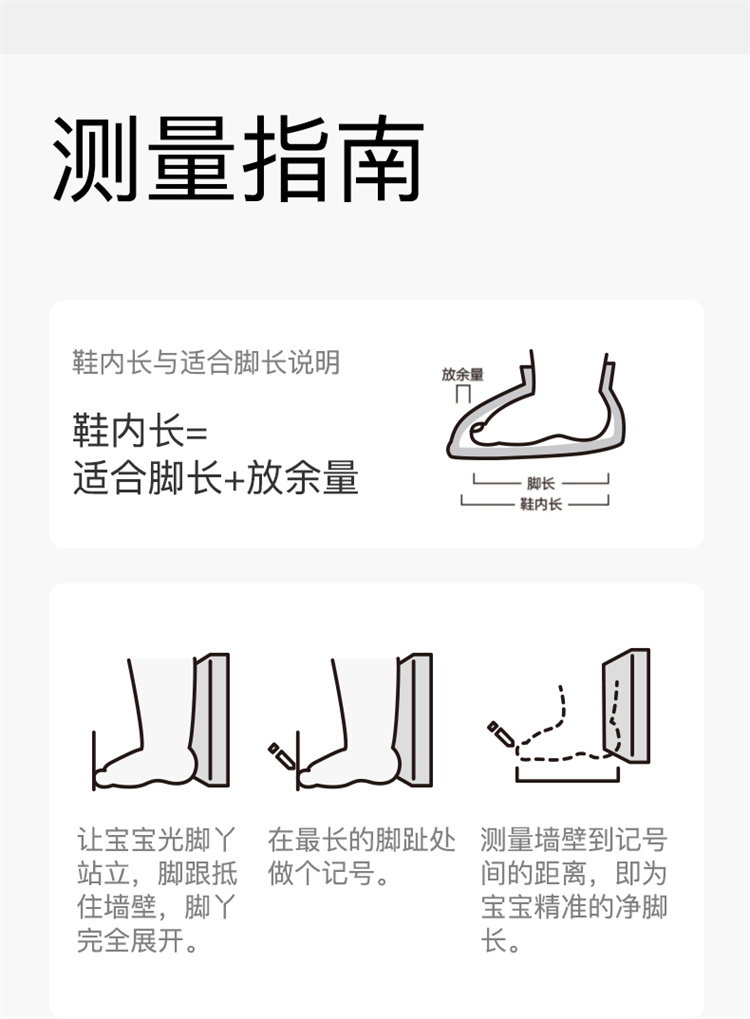 测量指南

鞋内长与适合脚长说明

鞋内长=
适合脚长+放余量

放余量

脚长
鞋内长

让宝宝光脚丫站立，脚跟抵住墙壁，脚丫完全展开。

在最长的脚趾处做个记号。

测量墙壁到记号间的距离，即为宝宝精准的净脚长。