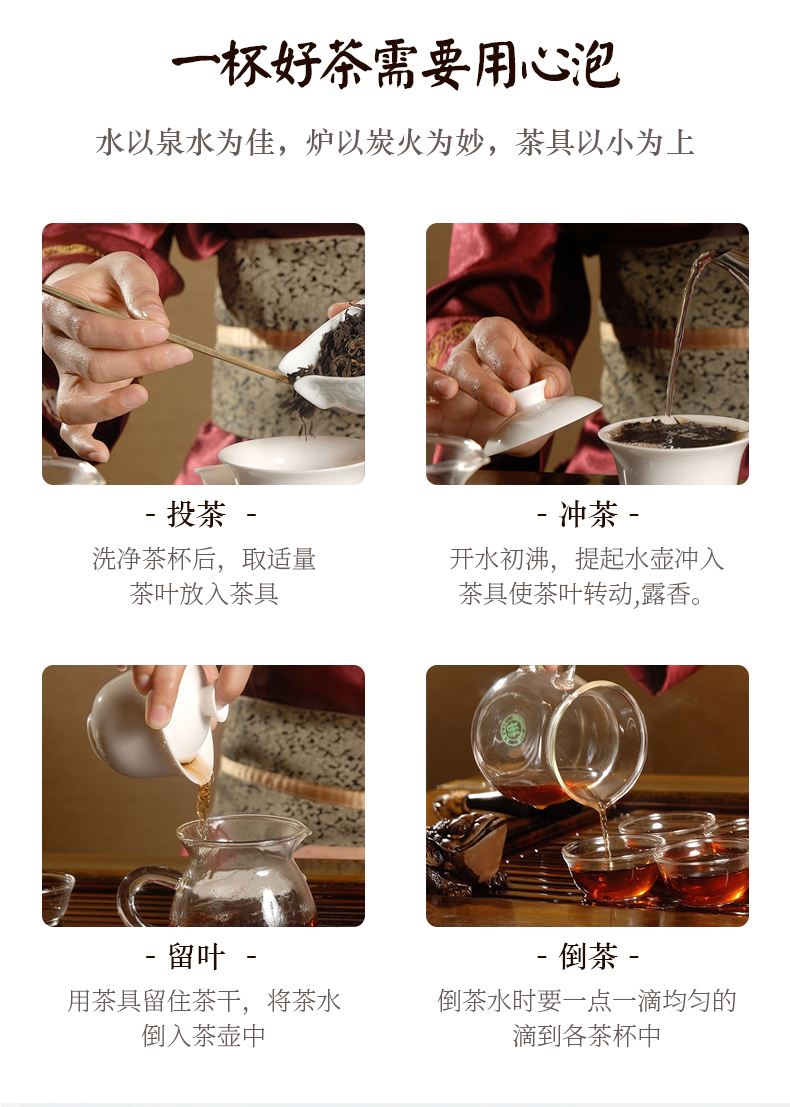 一杯好茶需要用心泡

水以泉水为佳，炉以炭火为妙，茶具以小为上

- 投茶 -

洗净茶杯后，取适量茶叶放入茶具

- 冲茶 -

开水初沸，提起水壶冲入茶具使茶叶转动,露香。

- 留叶 -

用茶具留住茶干，将茶水倒入茶壶中

- 倒茶 -

倒茶水时要一点一滴均匀的滴到各茶杯中