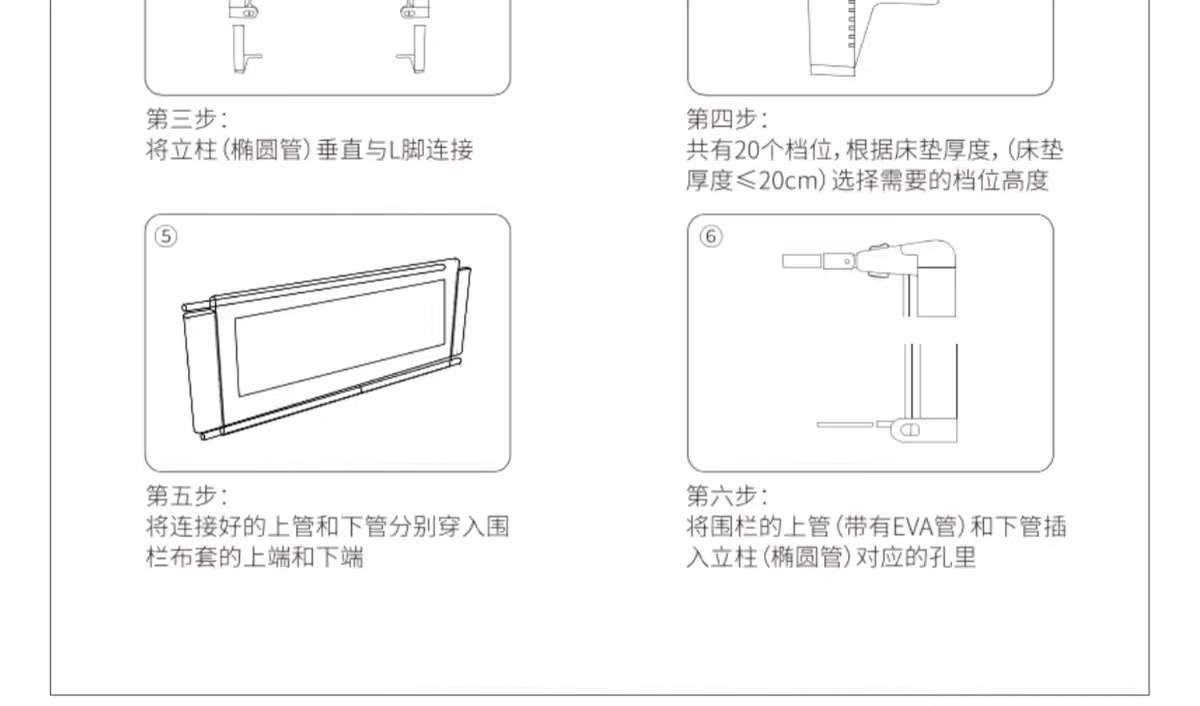 第三步：
将立柱（椭圆管）垂直与L脚连接

第四步：
共有20个档位，根据床垫厚度，（床垫厚度≤20cm）选择需要的档位高度

⑤

第五步：
将连接好的上管和下管分别穿入围栏布套的上端和下端

⑥

第六步：
将围栏的上管（带有EVA管）和下管插入立柱（椭圆管）对应的孔里