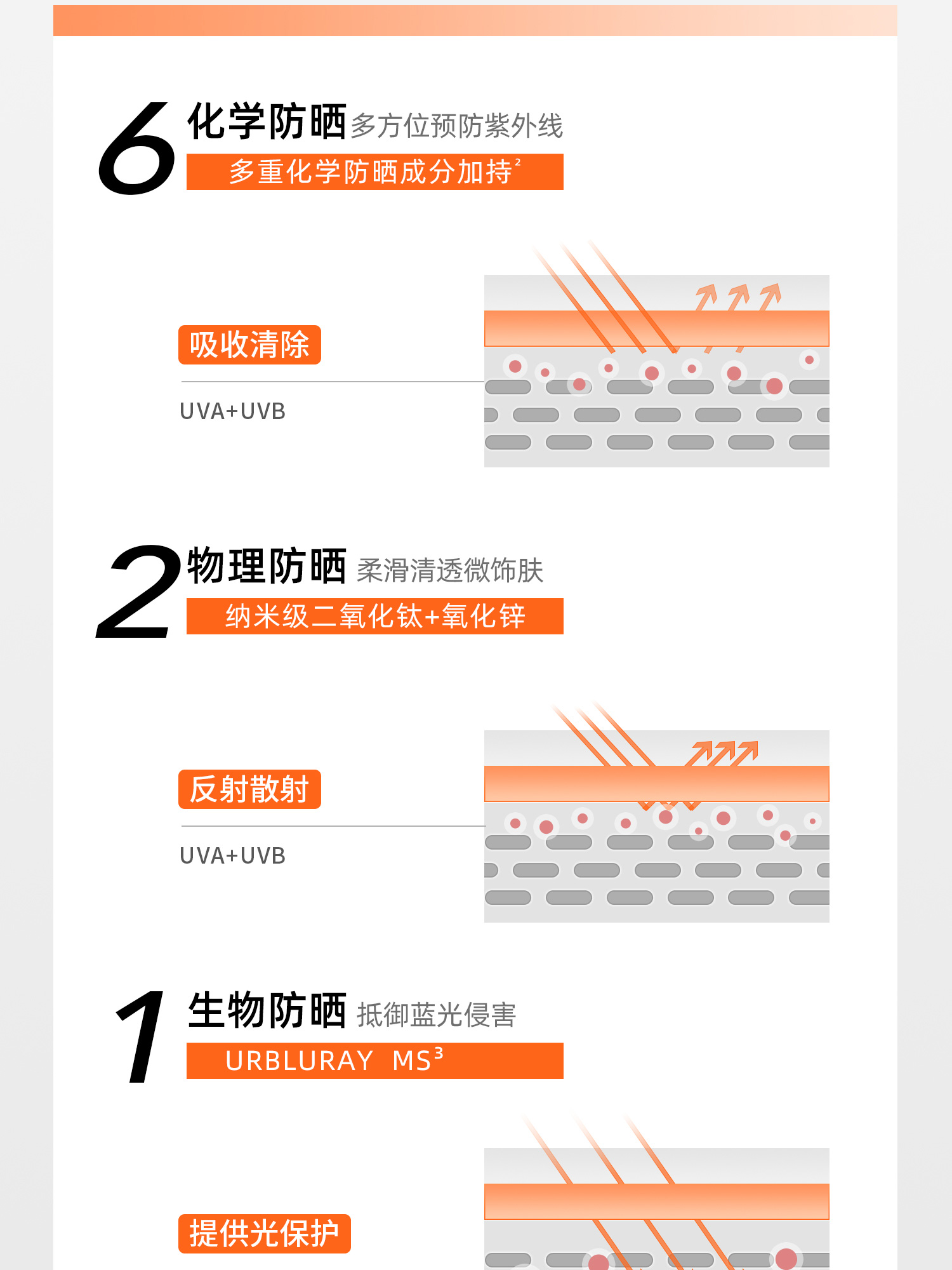 6 化学防晒 多方位预防紫外线

多重化学防晒成分加持$^2$

吸收清除

UVA+UVB

2 物理防晒 柔滑清透微饰肤

纳米级二氧化钛+氧化锌

反射散射

UVA+UVB

1 生物防晒 抵御蓝光侵害

URBLURAY MS$^3$

提供光保护