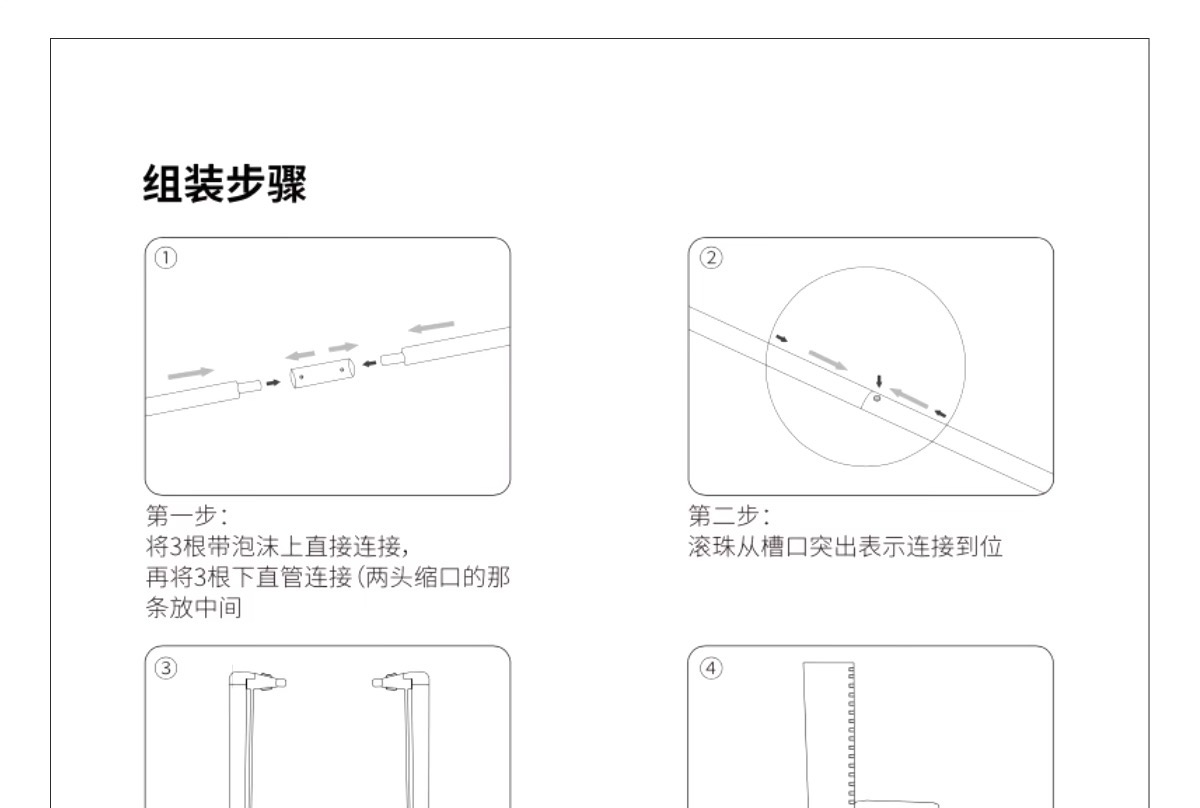 组装步骤

①

第一步：
将3根带泡沫上直接连接，
再将3根下直管连接（两头缩口的那条放中间

②

第二步：
滚珠从槽口突出表示连接到位

③

④