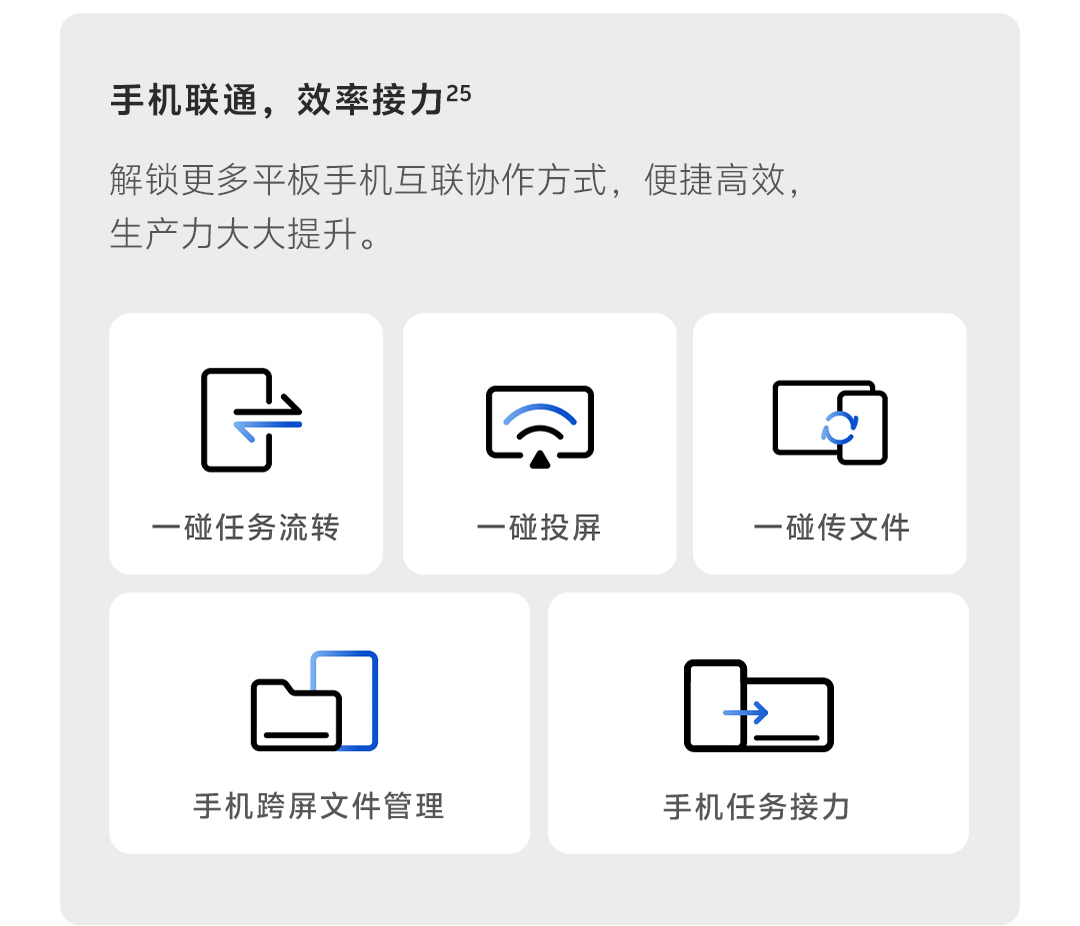 手机联通，效率接力$^{25}$

解锁更多平板手机互联协作方式，便捷高效，生产力大大提升。

一碰任务流转

一碰投屏

一碰传文件

手机跨屏文件管理

手机任务接力