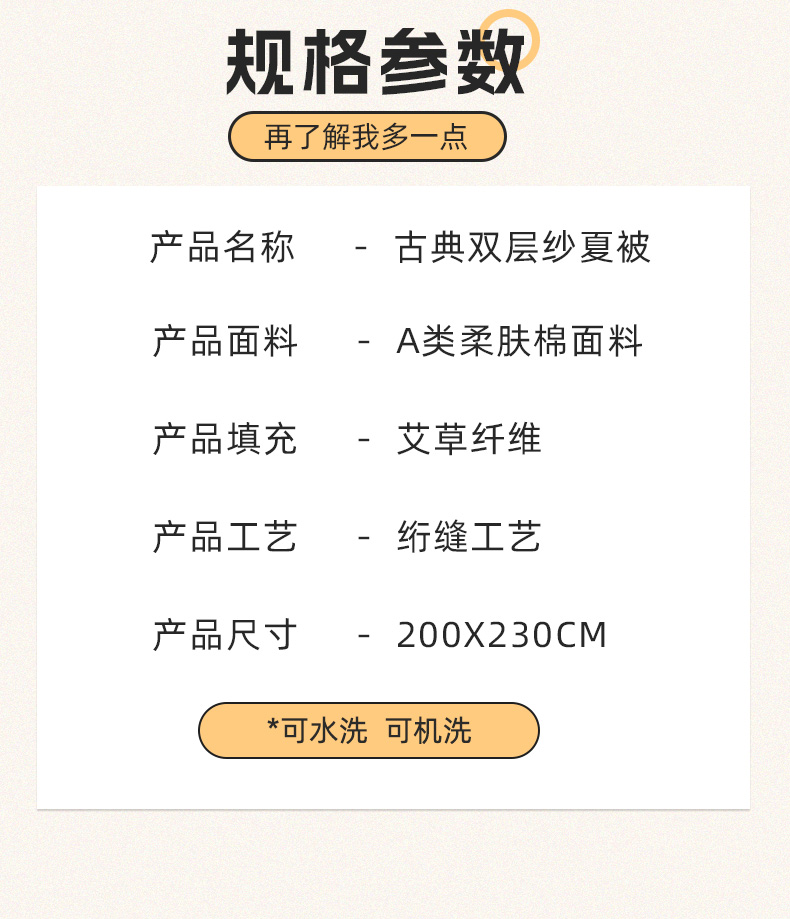 规格参数

再了解我多一点

产品名称 - 古典双层纱夏被

产品面料 - A类柔肤棉面料

产品填充 - 艾草纤维

产品工艺 - 绗缝工艺

产品尺寸 - 200X230CM

*可水洗 可机洗