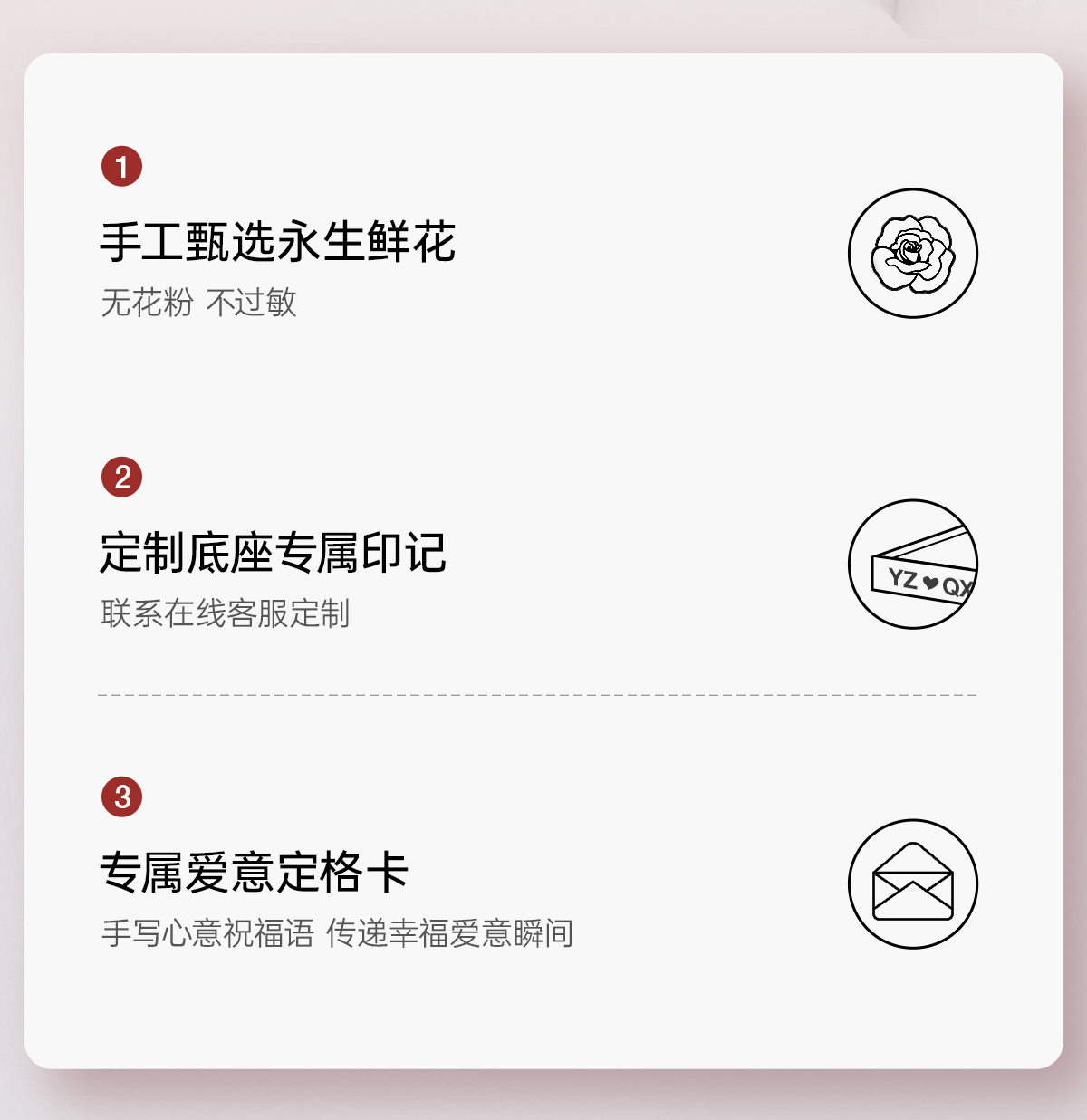 1

手工甄选永生鲜花

无花粉 不过敏

2

定制底座专属印记

联系在线客服定制

YZ♥QX

3

专属爱意定格卡

手写心意祝福语 传递幸福爱意瞬间