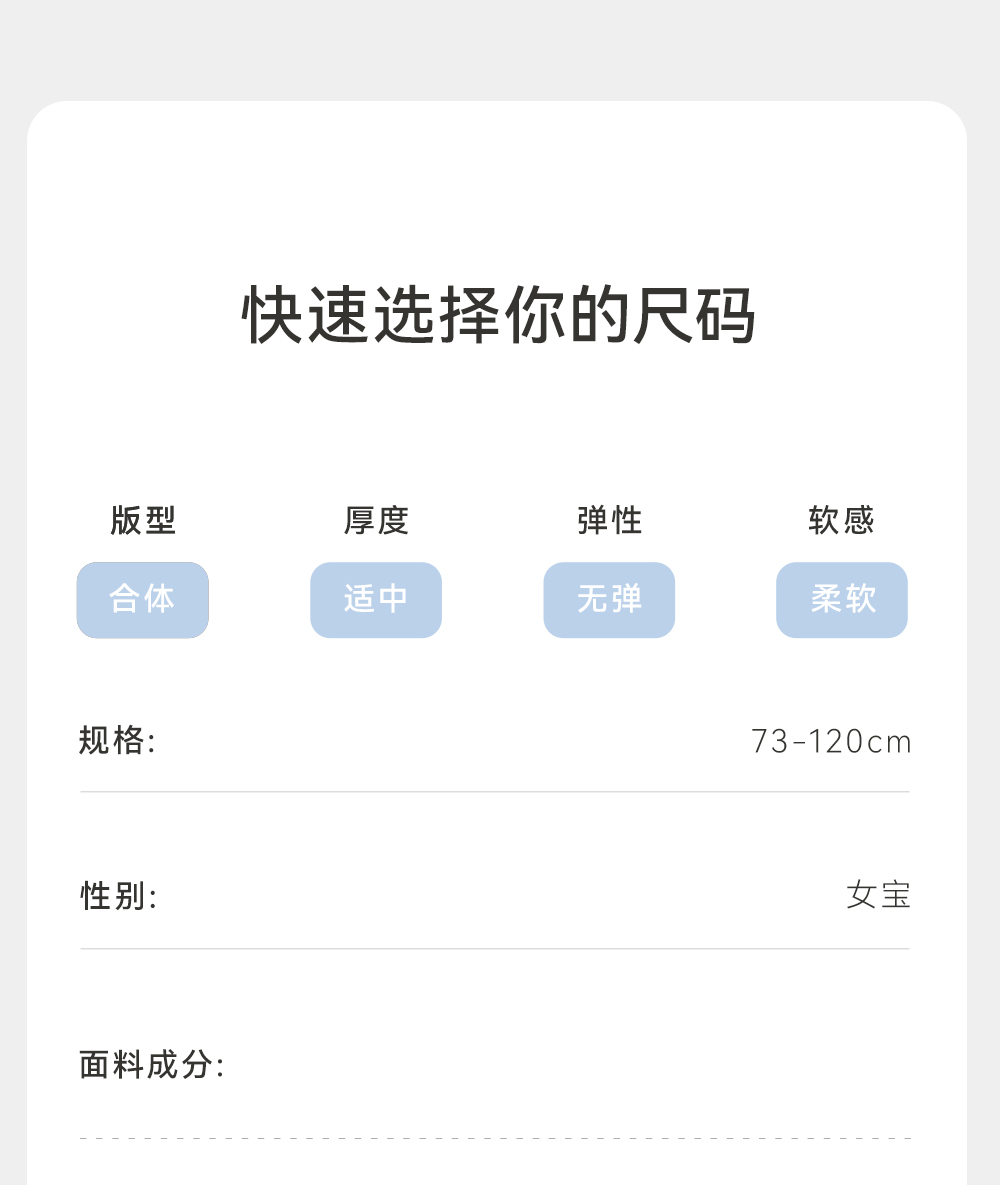 快速选择你的尺码

版型
合体

厚度
适中

弹性
无弹

软感
柔软

规格: 73-120cm

性别: 女宝

面料成分: