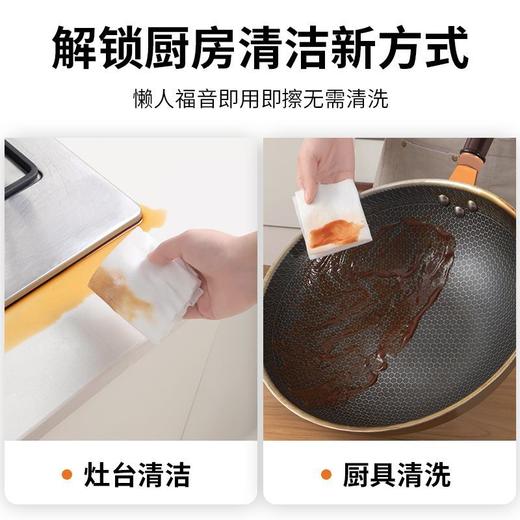 解锁厨房清洁新方式

懒人福音即用即擦无需清洗

• 灶台清洁

• 厨具清洗