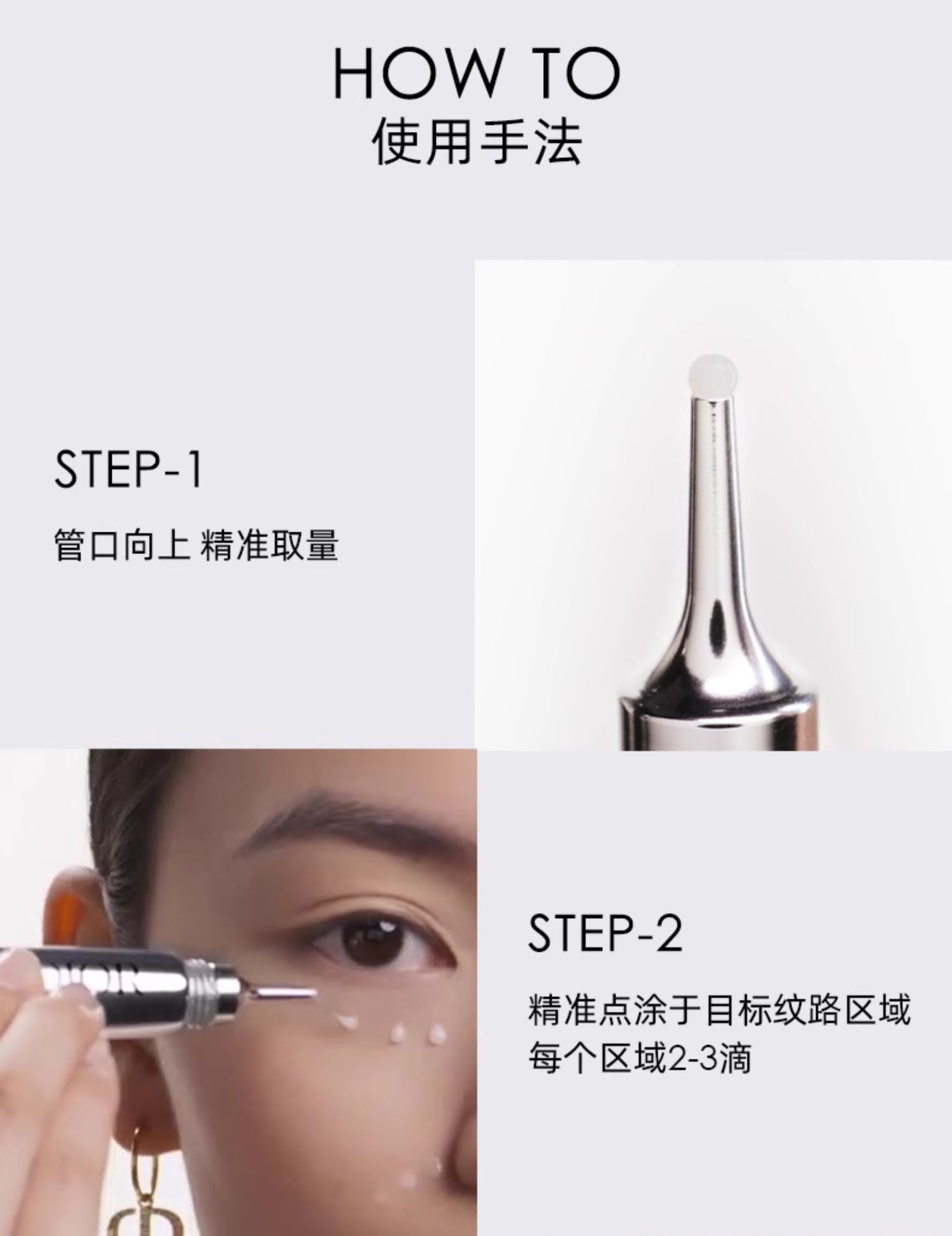 HOW TO
使用手法

STEP-1

管口向上 精准取量

STEP-2

精准点涂于目标纹路区域
每个区域2-3滴