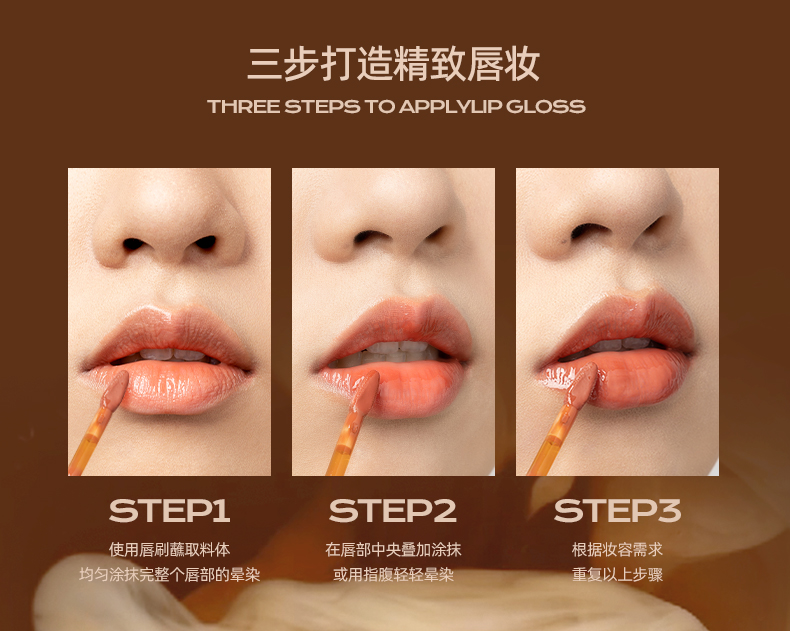 三步打造精致唇妆

THREE STEPS TO APPLYLIP GLOSS

STEP1

使用唇刷蘸取料体
均匀涂抹完整个唇部的晕染

STEP2

在唇部中央叠加涂抹
或用指腹轻轻晕染

STEP3

根据妆容需求
重复以上步骤