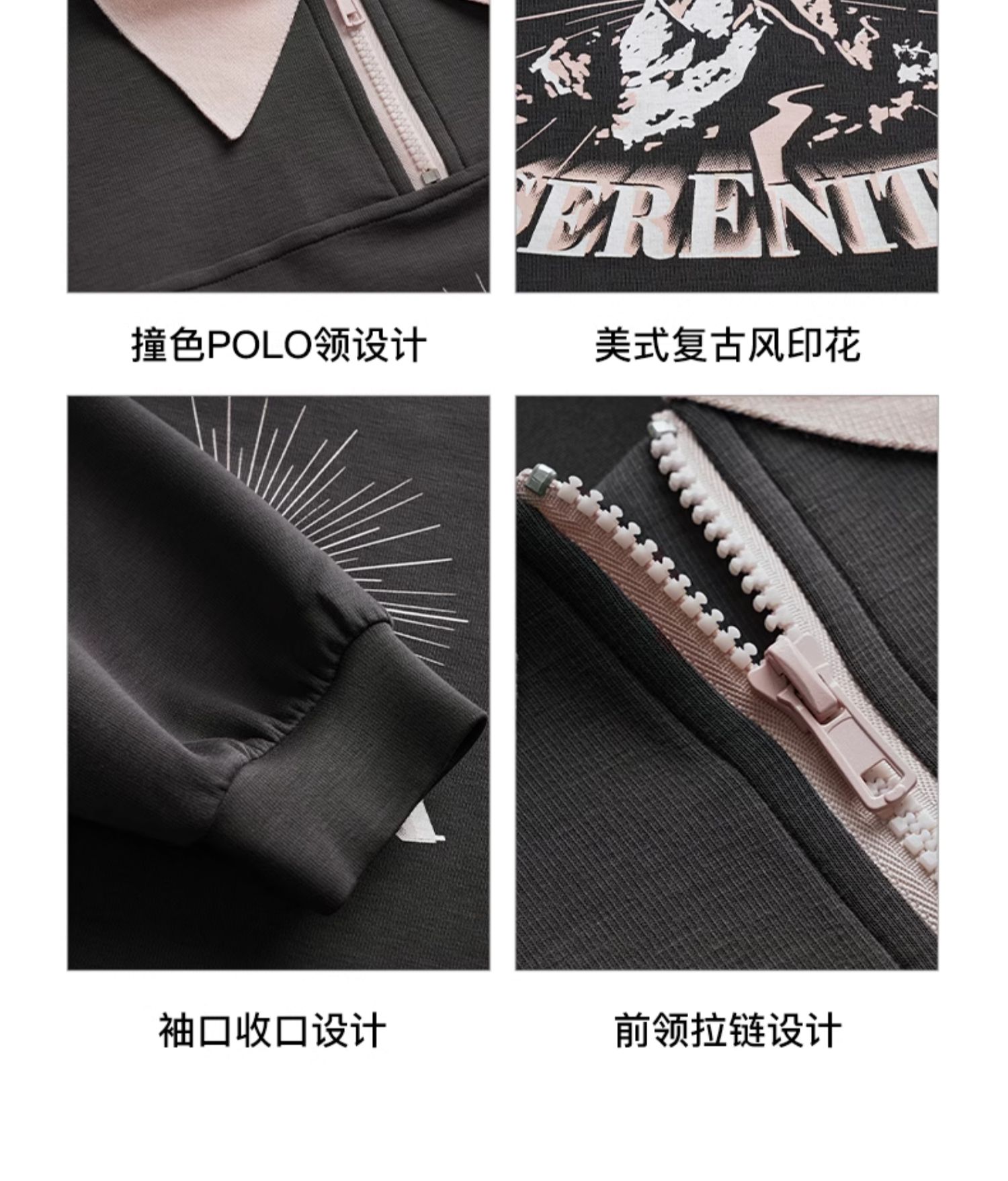 ERENIT

撞色POLO领设计

美式复古风印花

袖口收口设计

前领拉链设计