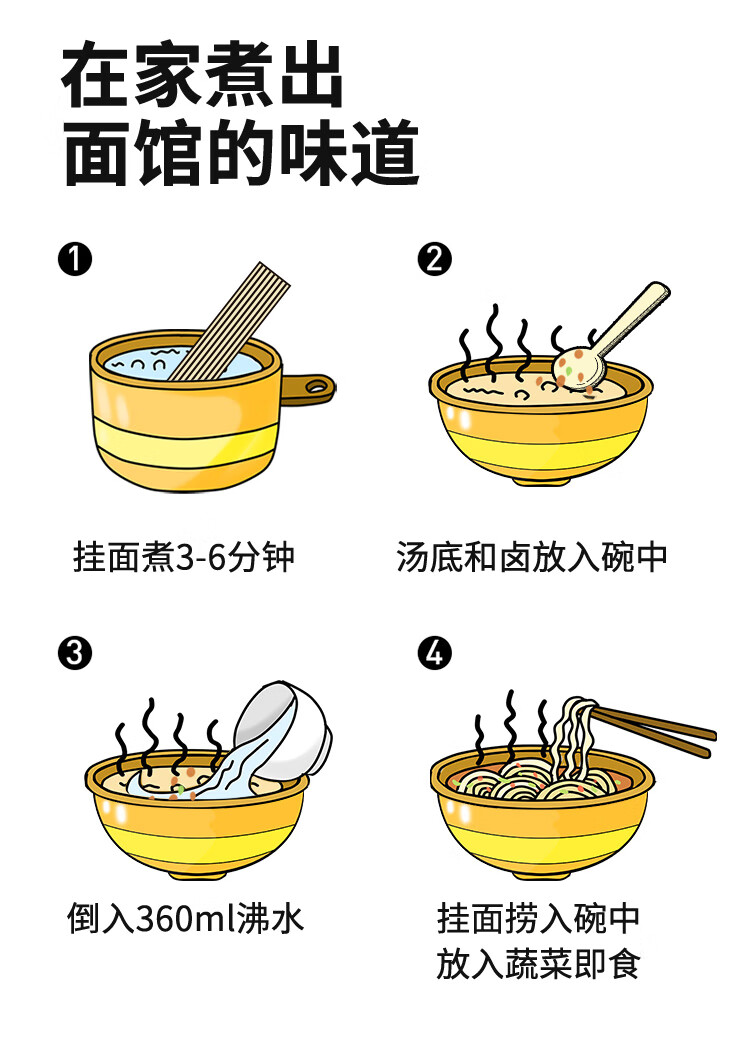 在家煮出
面馆的味道

❶

挂面煮3-6分钟

❷

汤底和卤放入碗中

❸

倒入360ml沸水

❹

挂面捞入碗中
放入蔬菜即食