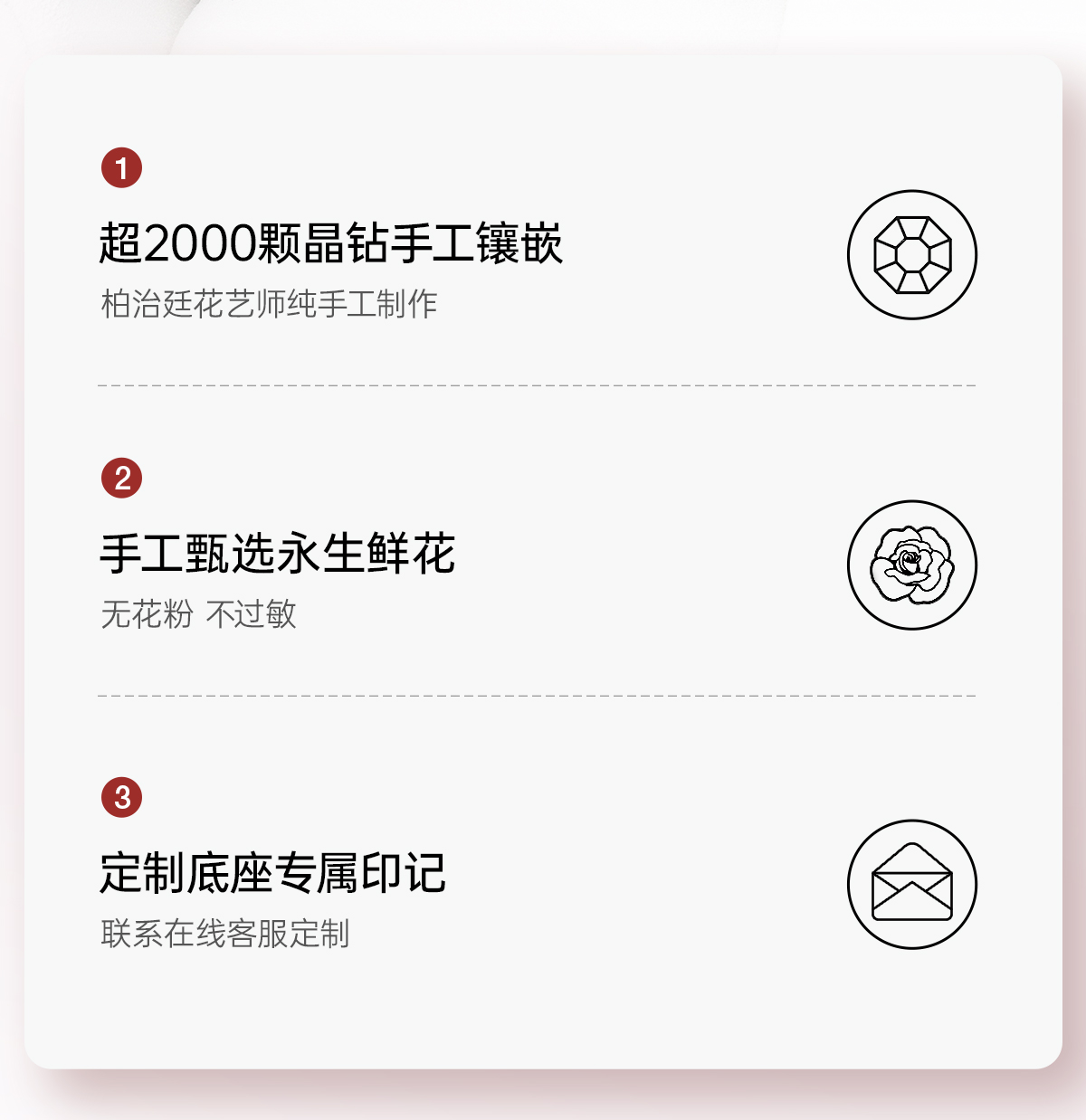 1

超2000颗晶钻手工镶嵌

柏治廷花艺师纯手工制作

2

手工甄选永生鲜花

无花粉 不过敏

3

定制底座专属印记

联系在线客服定制