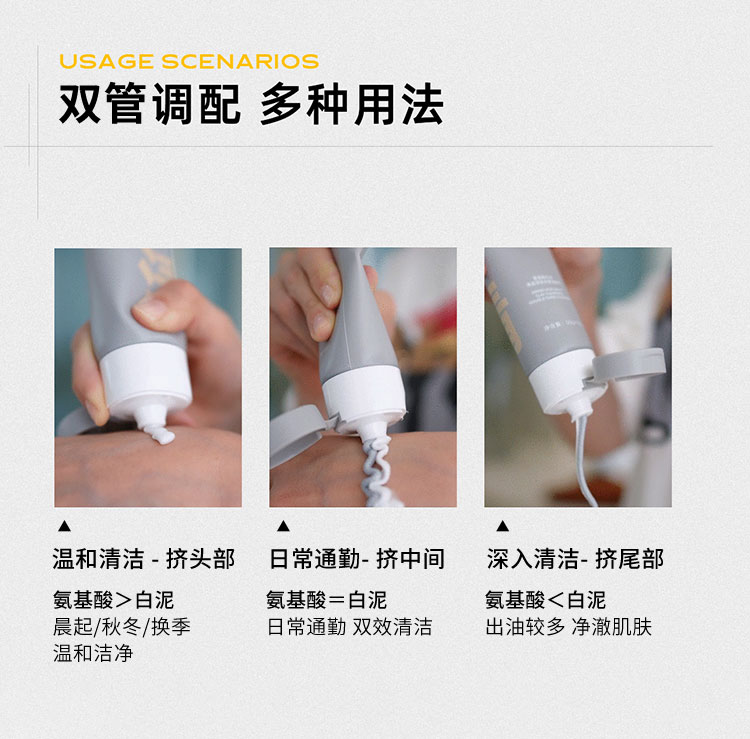 USAGE SCENARIOS
双管调配 多种用法

▲
温和清洁 - 挤头部
氨基酸＞白泥
晨起/秋冬/换季
温和洁净

▲
日常通勤- 挤中间
氨基酸＝白泥
日常通勤 双效清洁

▲
深入清洁- 挤尾部
氨基酸＜白泥
出油较多 净澈肌肤