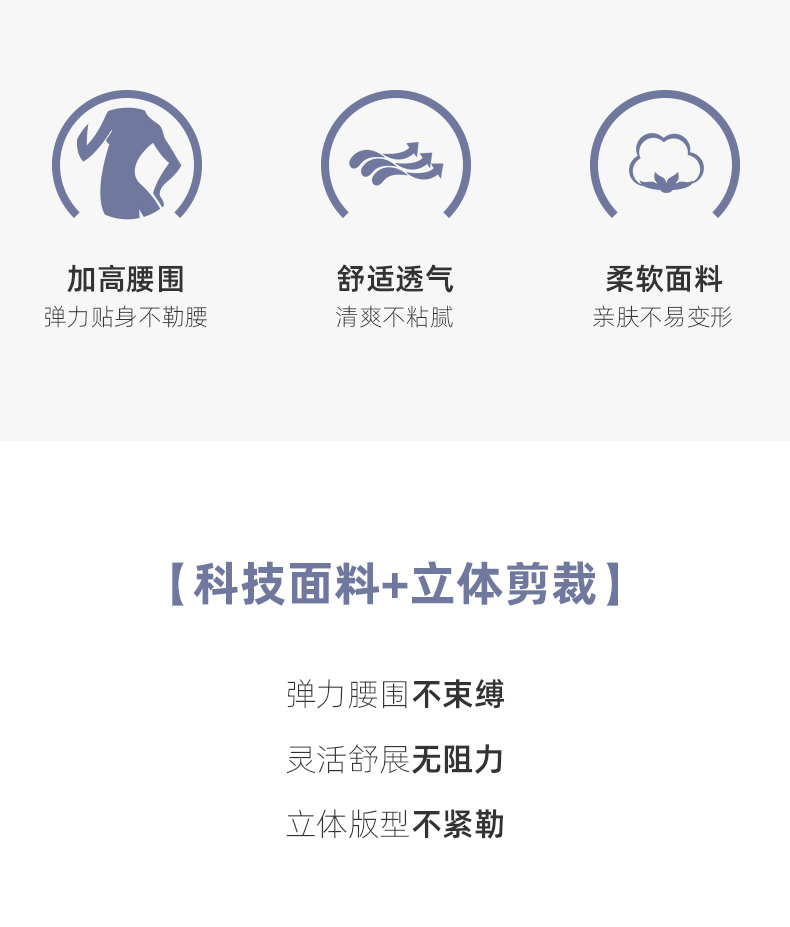 加高腰围
弹力贴身不勒腰

舒适透气
清爽不粘腻

柔软面料
亲肤不易变形

【科技面料+立体剪裁】

弹力腰围不束缚

灵活舒展无阻力

立体版型不紧勒