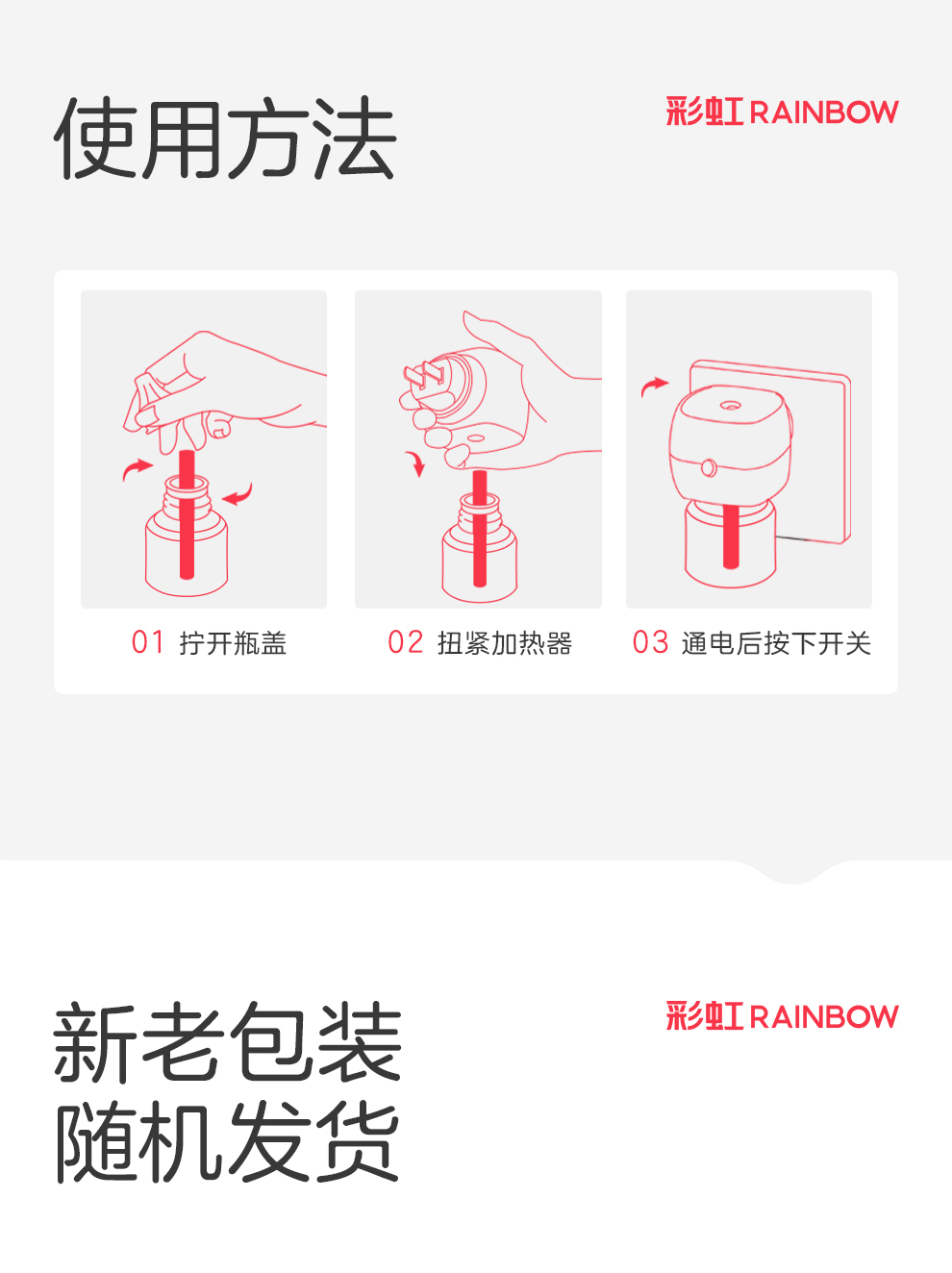 使用方法

彩虹 RAINBOW

01 拧开瓶盖

02 扭紧加热器

03 通电后按下开关

新老包装
随机发货

彩虹 RAINBOW