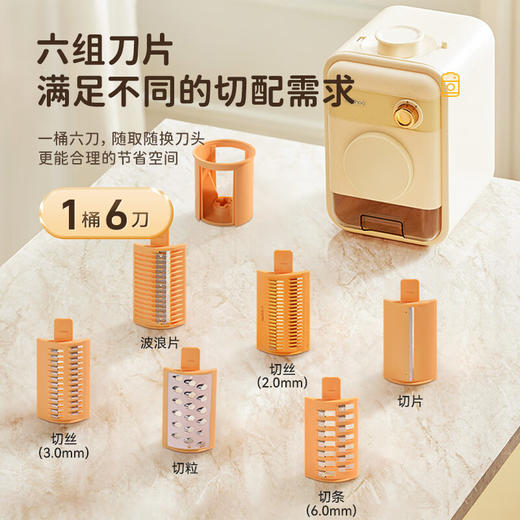 六组刀片
满足不同的切配需求

一桶六刀，随取随换刀头
更能合理的节省空间

1桶6刀

波浪片

切丝
(2.0mm)

切片

切丝
(3.0mm)

切粒

切条
(6.0mm)