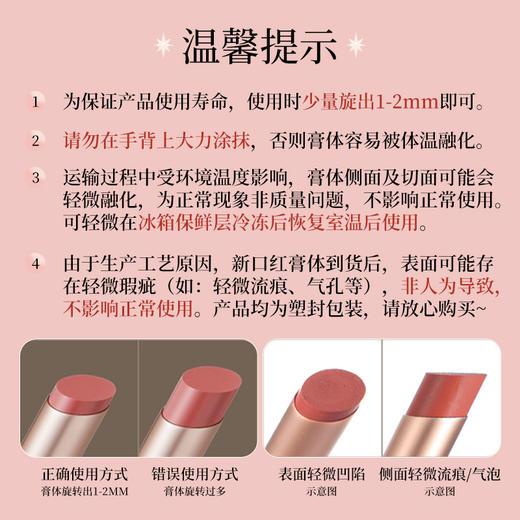 温馨提示

1 为保证产品使用寿命，使用时少量旋出1-2mm即可。

2 请勿在手背上大力涂抹，否则膏体容易被体温融化。

3 运输过程中受环境温度影响，膏体侧面及切面可能会轻微融化，为正常现象非质量问题，不影响正常使用。可轻微在冰箱保鲜层冷冻后恢复室温后使用。

4 由于生产工艺原因，新口红膏体到货后，表面可能存在轻微瑕疵（如：轻微流痕、气孔等），非人为导致，不影响正常使用。产品均为塑封包装，请放心购买~

正确使用方式
膏体旋转出1-2MM

错误使用方式
膏体旋转过多

表面轻微凹陷
示意图

侧面轻微流痕/气泡
示意图